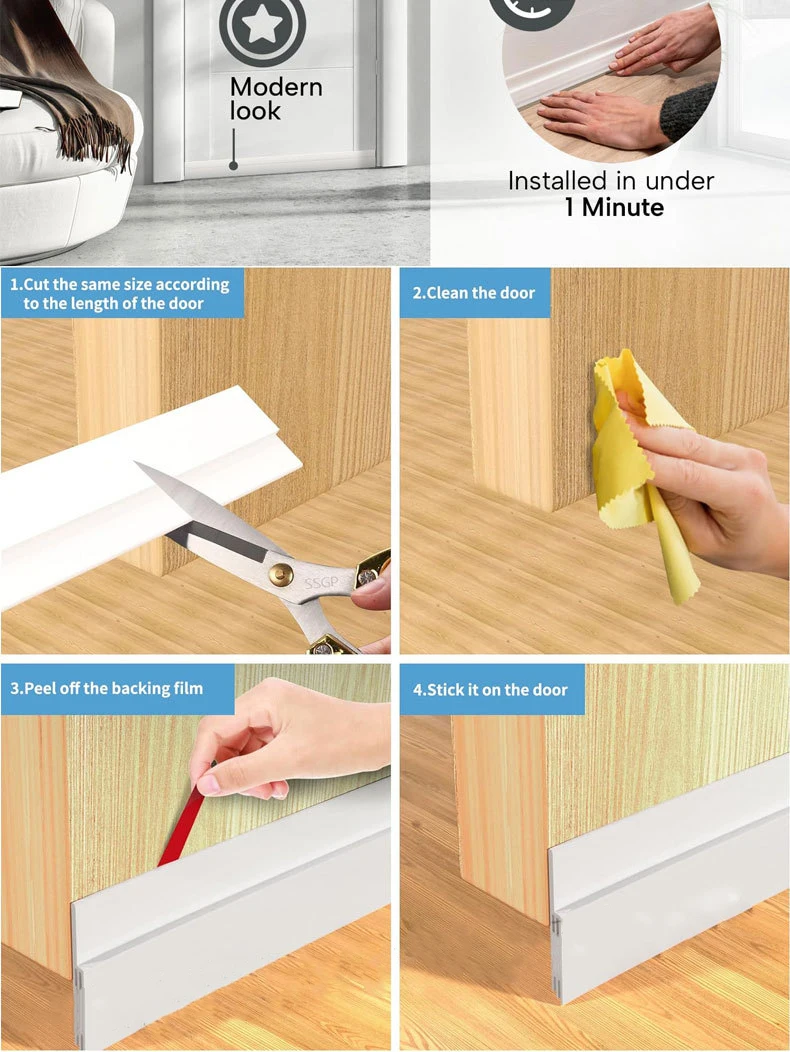 Modern look

Installed in under **1 Minute**

1.Cut the same size according to the length of the door

SSGP

2.Clean the door

3.Peel off the backing film

4.Stick it on the door