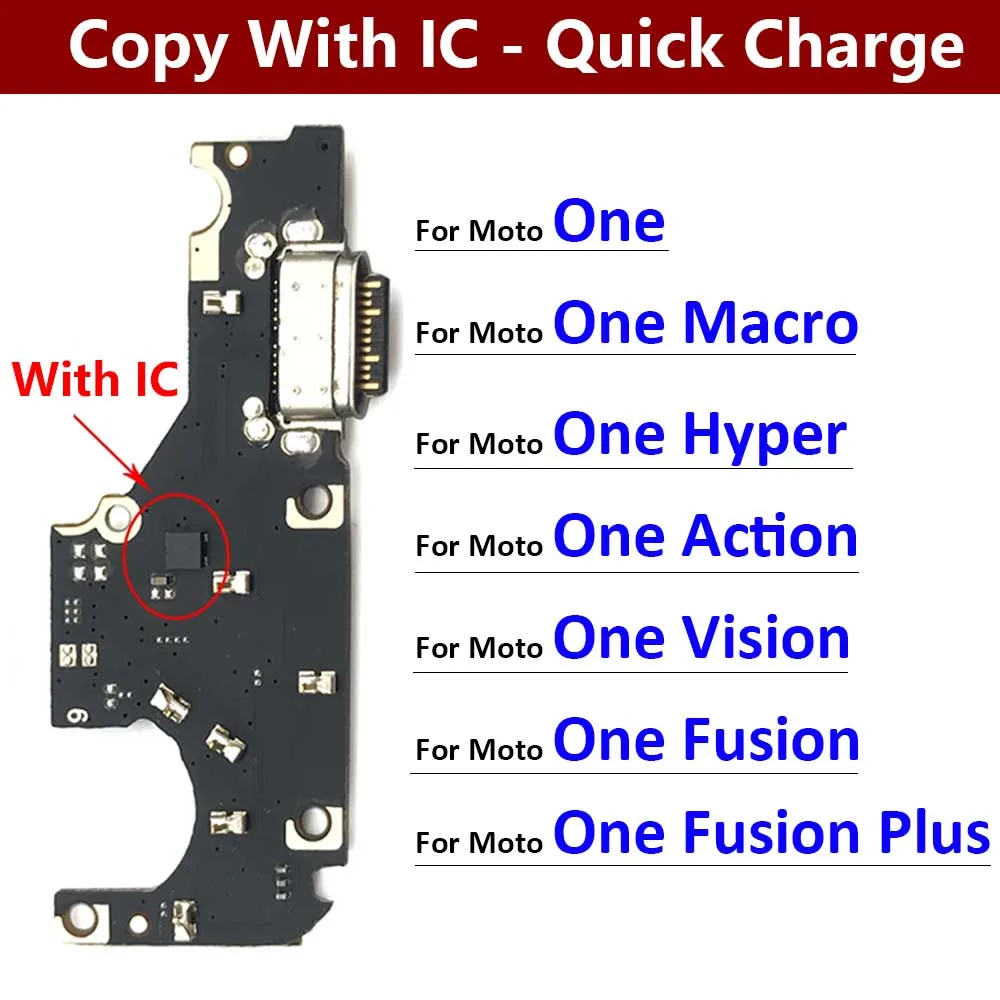 Copy With IC - Quick Charge

With IC

9

For Moto One

For Moto One Macro

For Moto One Hyper

For Moto One Action

For Moto One Vision

For Moto One Fusion

For Moto One Fusion Plus