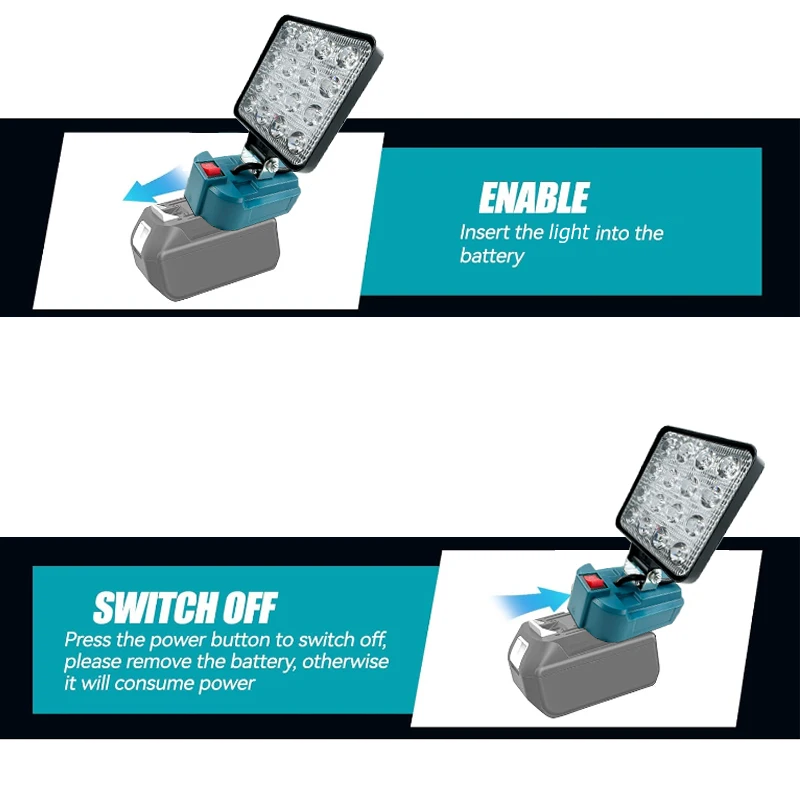 ENABLE
Insert the light into the battery

SWITCH OFF
Press the power button to switch off, please remove the battery, otherwise it will consume power