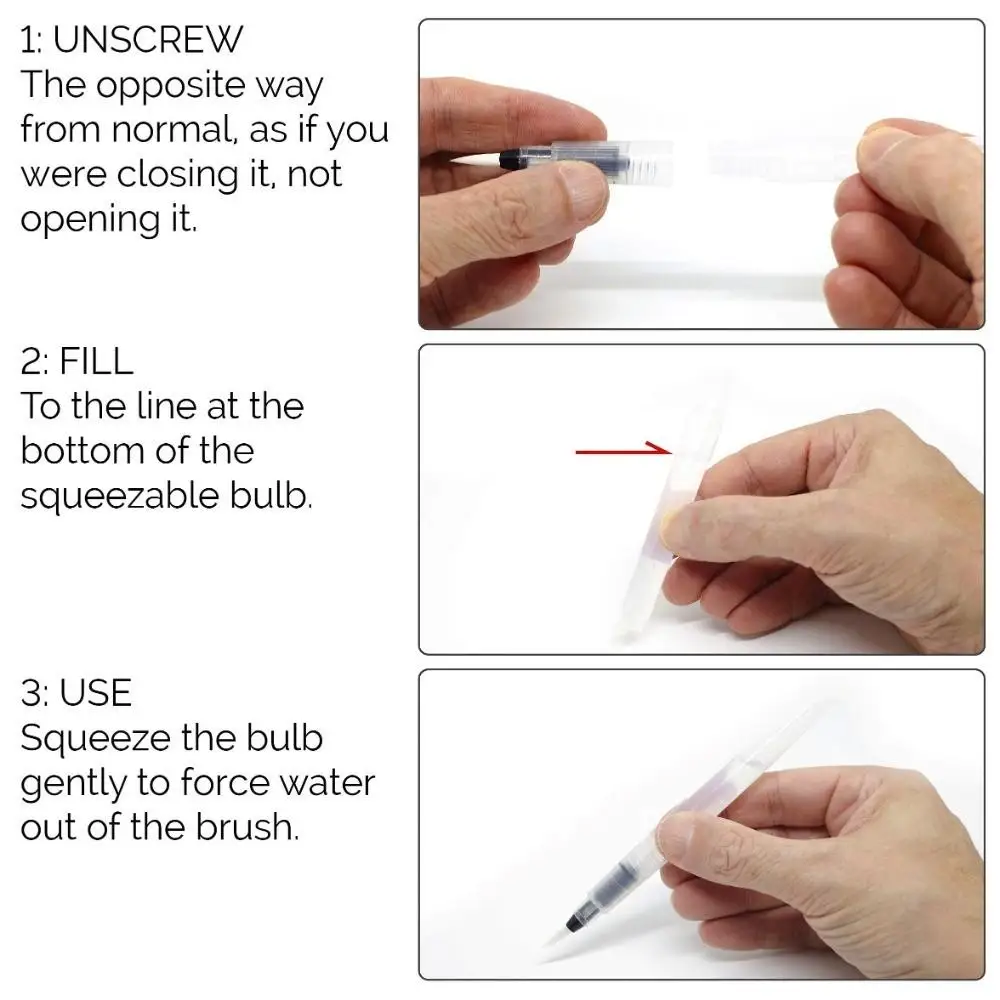 1: UNSCREW
The opposite way from normal, as if you were closing it, not opening it.

2: FILL
To the line at the bottom of the squeezable bulb.

3: USE
Squeeze the bulb gently to force water out of the brush.