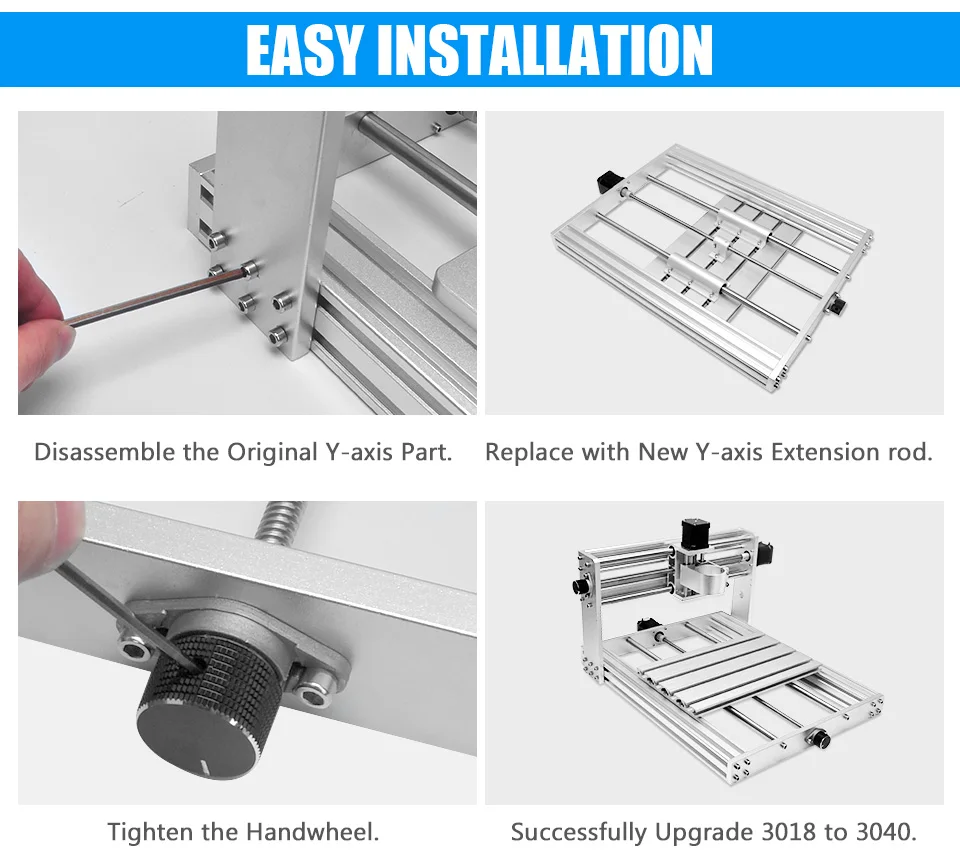 EASY INSTALLATION

Disassemble the Original Y-axis Part.

Replace with New Y-axis Extension rod.

Tighten the Handwheel.

Successfully Upgrade 3018 to 3040.