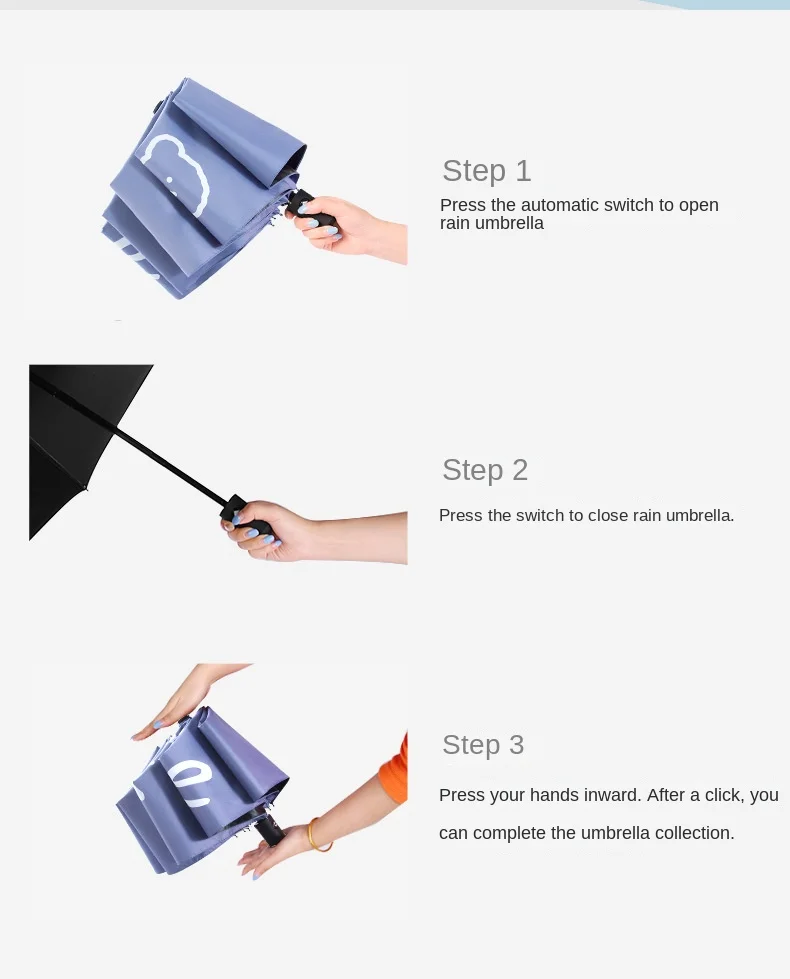 Step 1
Press the automatic switch to open rain umbrella

Step 2
Press the switch to close rain umbrella.

Step 3
Press your hands inward. After a click, you can complete the umbrella collection.