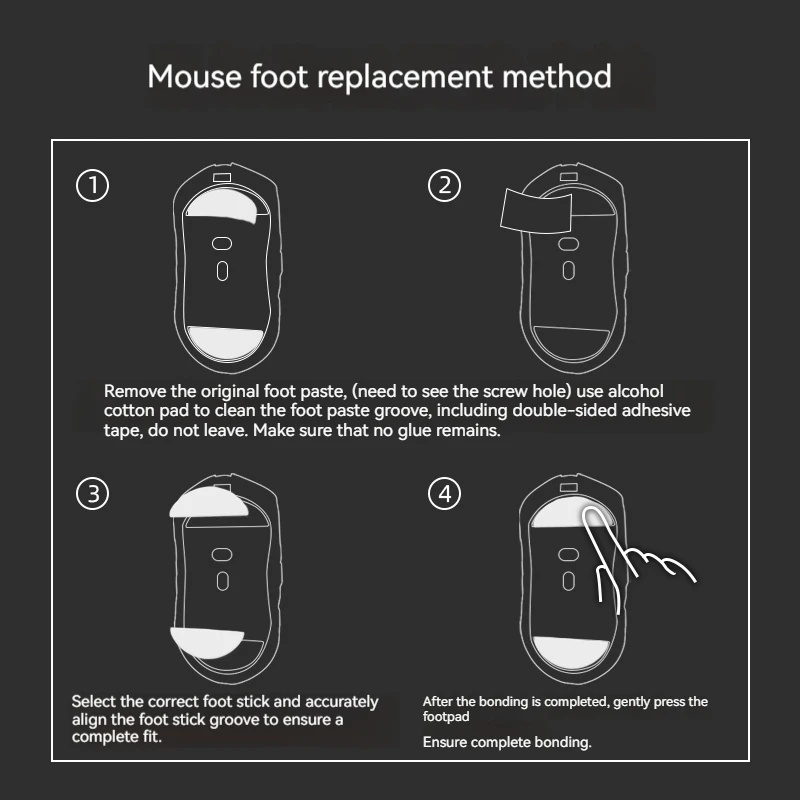 Mouse foot replacement method

①

②

Remove the original foot paste, (need to see the screw hole) use alcohol cotton pad to clean the foot paste groove, including double-sided adhesive tape, do not leave. Make sure that no glue remains.

③

④

Select the correct foot stick and accurately align the foot stick groove to ensure a complete fit.

After the bonding is completed, gently press the footpad

Ensure complete bonding.