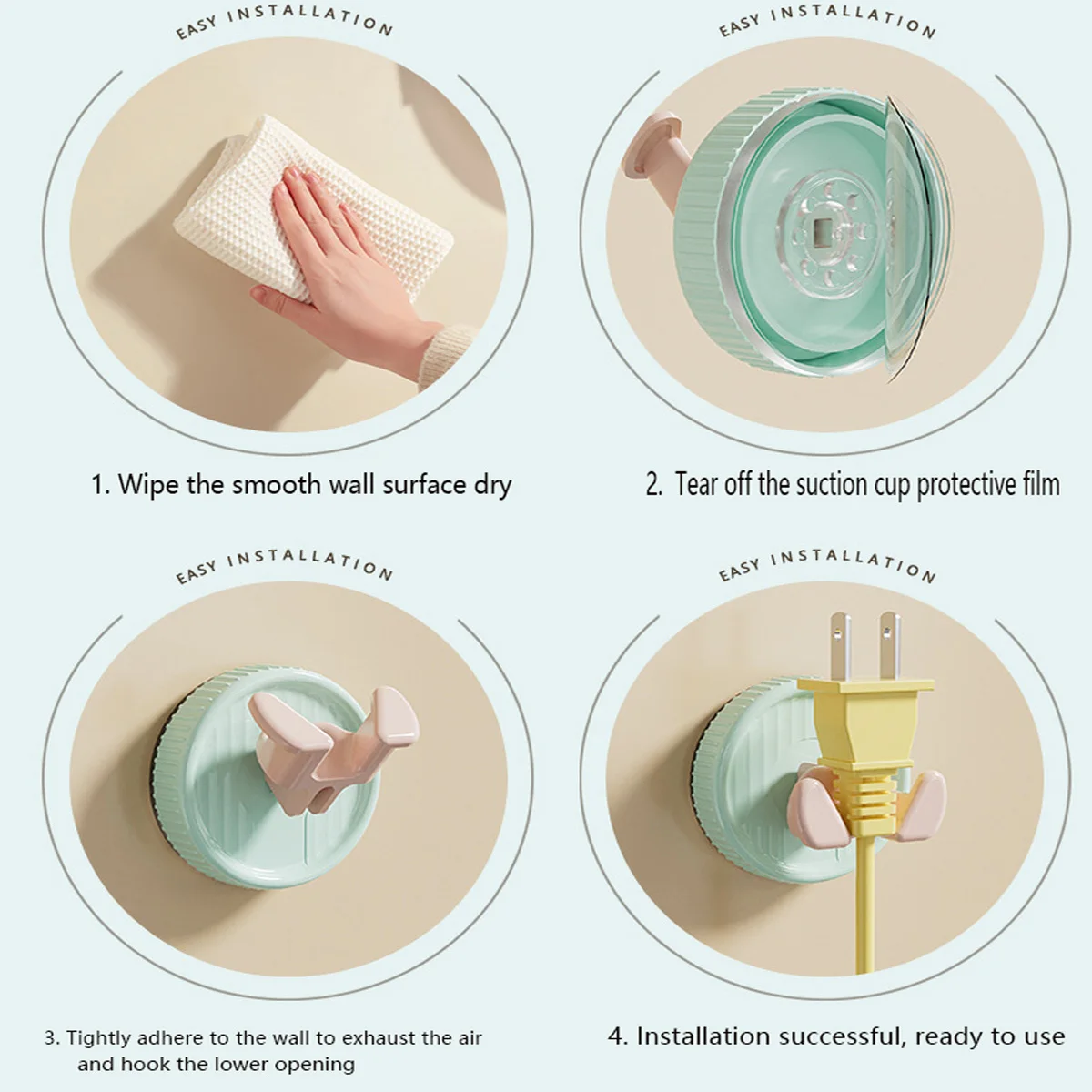 EASY INSTALLATION

1. Wipe the smooth wall surface dry

EASY INSTALLATION

2. Tear off the suction cup protective film

EASY INSTALLATION

3. Tightly adhere to the wall to exhaust the air and hook the lower opening

EASY INSTALLATION

4. Installation successful, ready to use