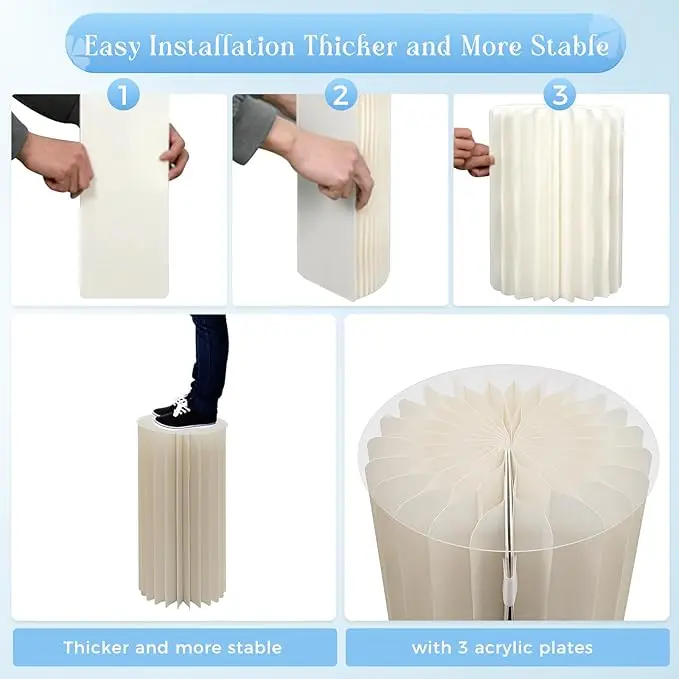 Easy Installation Thicker and More Stable

1

2

3

Thicker and more stable

with 3 acrylic plates