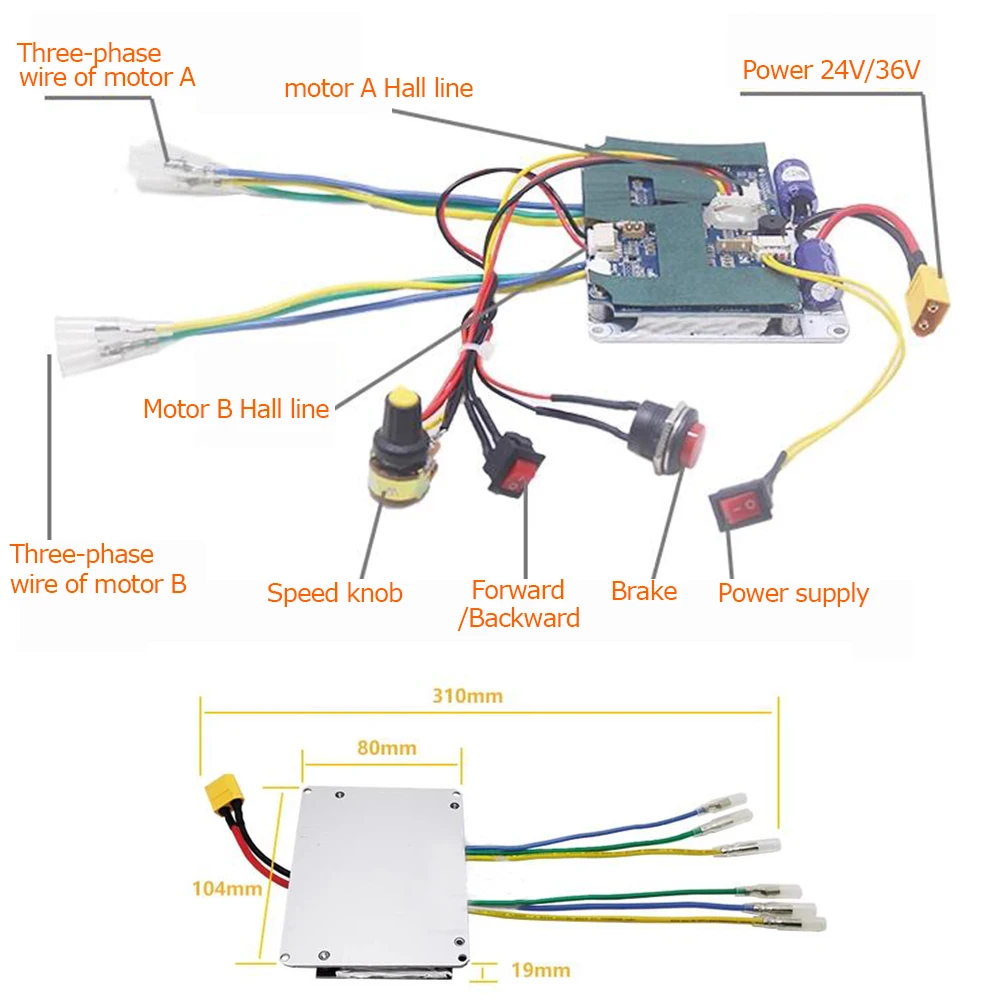 Three-phase wire of motor A

motor A Hall line

Power 24V/36V

Motor B Hall line

Three-phase wire of motor B

Speed knob

Forward /Backward

Brake

Power supply

310mm

80mm

104mm

19mm