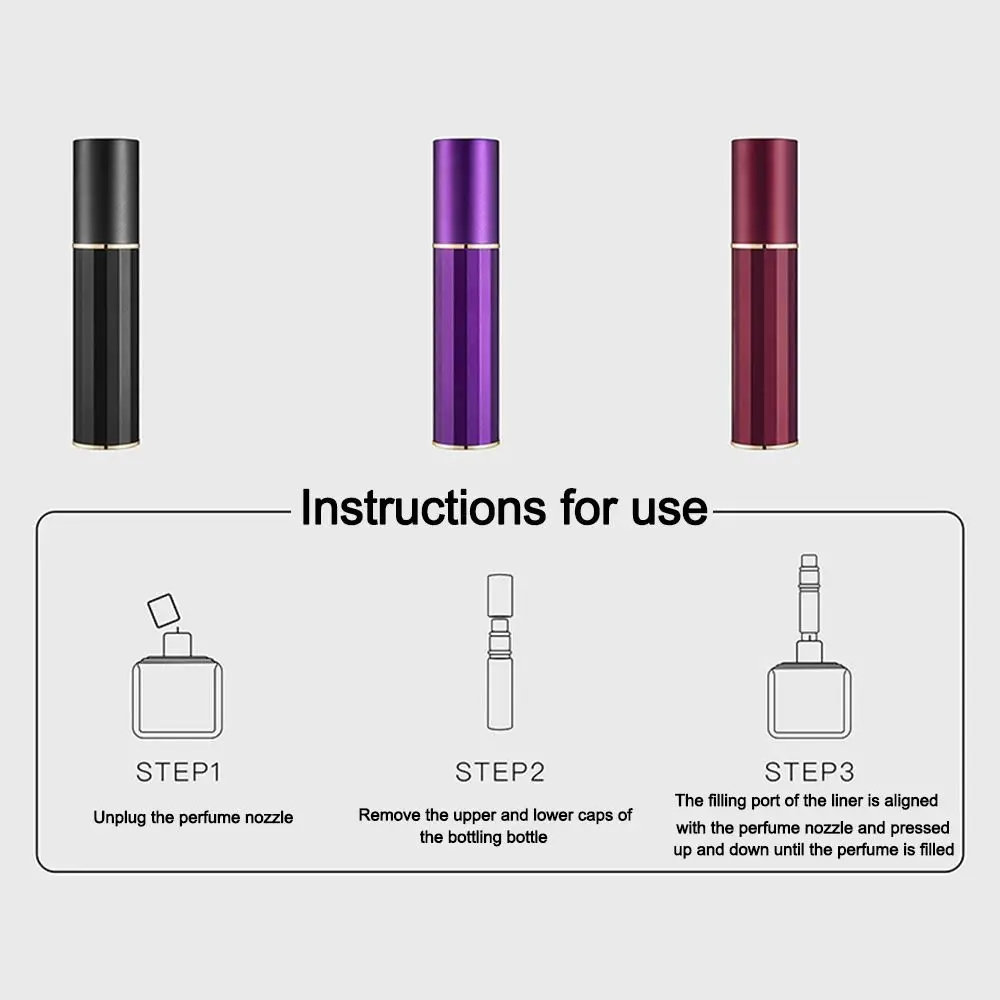 Instructions for use

STEP1

Unplug the perfume nozzle

STEP2

Remove the upper and lower caps of the bottling bottle

STEP3

The filling port of the liner is aligned with the perfume nozzle and pressed up and down until the perfume is filled