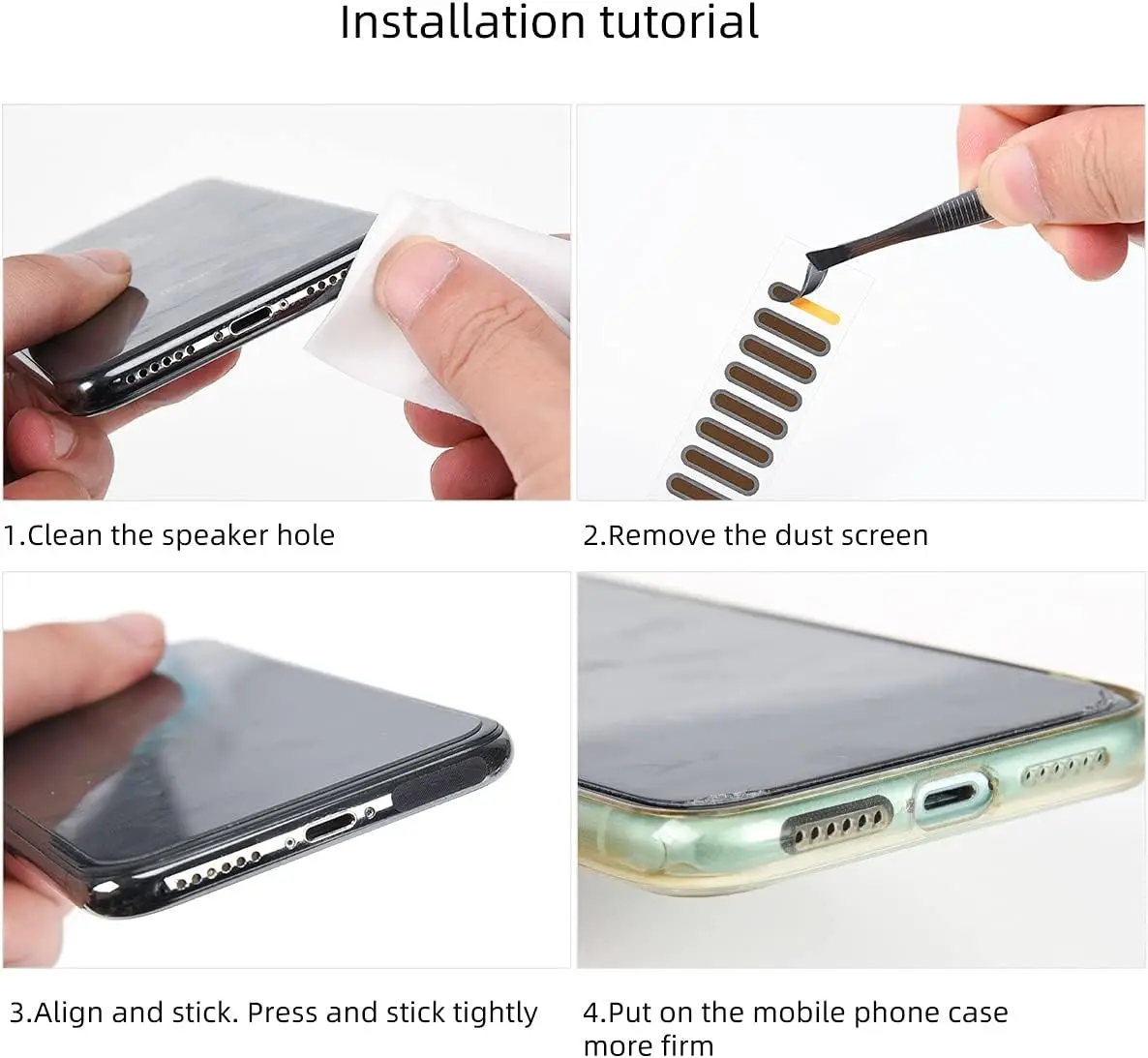 Installation tutorial

1.Clean the speaker hole

2.Remove the dust screen

3.Align and stick. Press and stick tightly

4.Put on the mobile phone case more firm