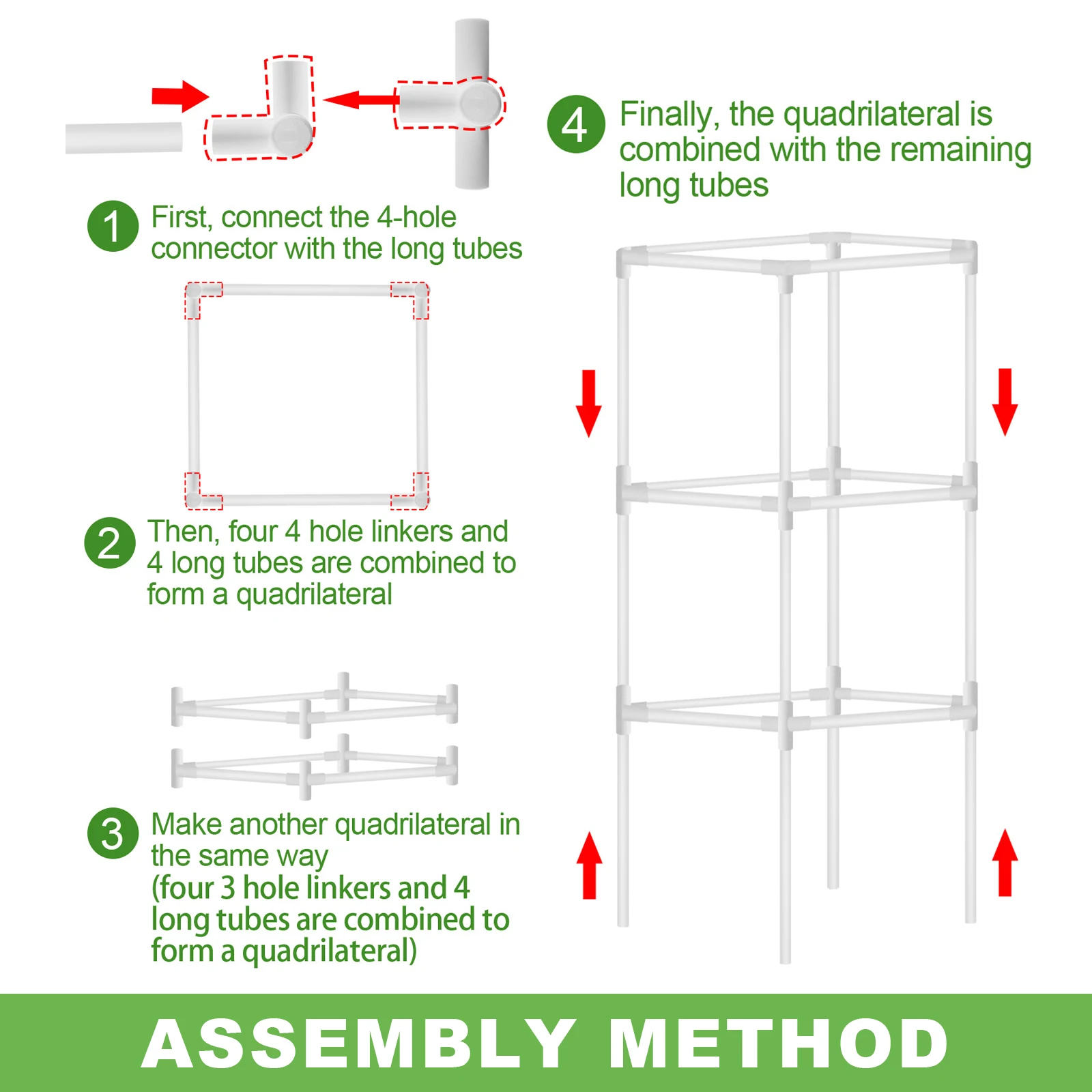 1 First, connect the 4-hole connector with the long tubes

2 Then, four 4 hole linkers and 4 long tubes are combined to form a quadrilateral

3 Make another quadrilateral in the same way (four 3 hole linkers and 4 long tubes are combined to form a quadrilateral)

4 Finally, the quadrilateral is combined with the remaining long tubes

ASSEMBLY METHOD