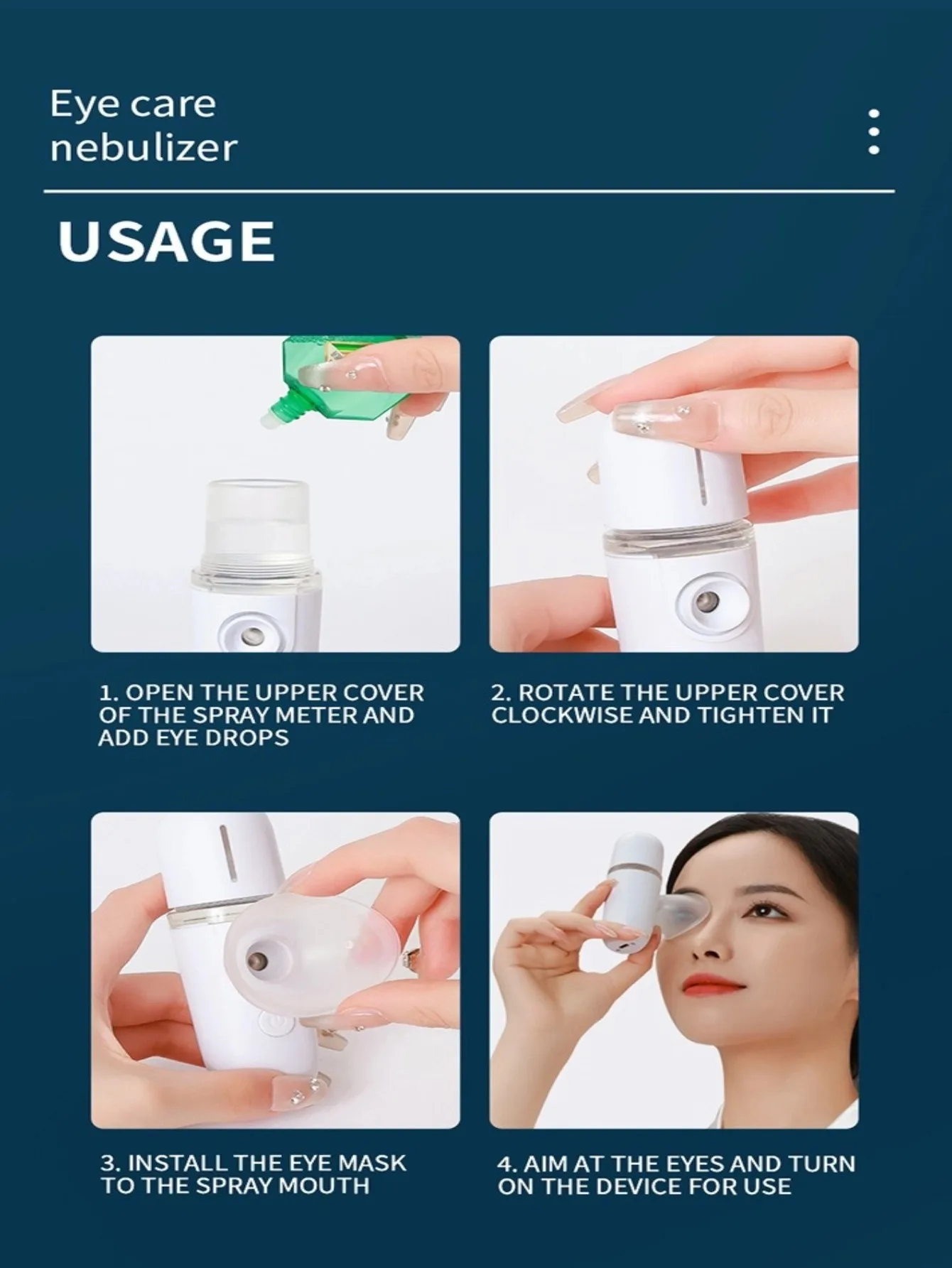 Eye care nebulizer

USAGE

1. OPEN THE UPPER COVER OF THE SPRAY METER AND ADD EYE DROPS

2. ROTATE THE UPPER COVER CLOCKWISE AND TIGHTEN IT

3. INSTALL THE EYE MASK TO THE SPRAY MOUTH

4. AIM AT THE EYES AND TURN ON THE DEVICE FOR USE