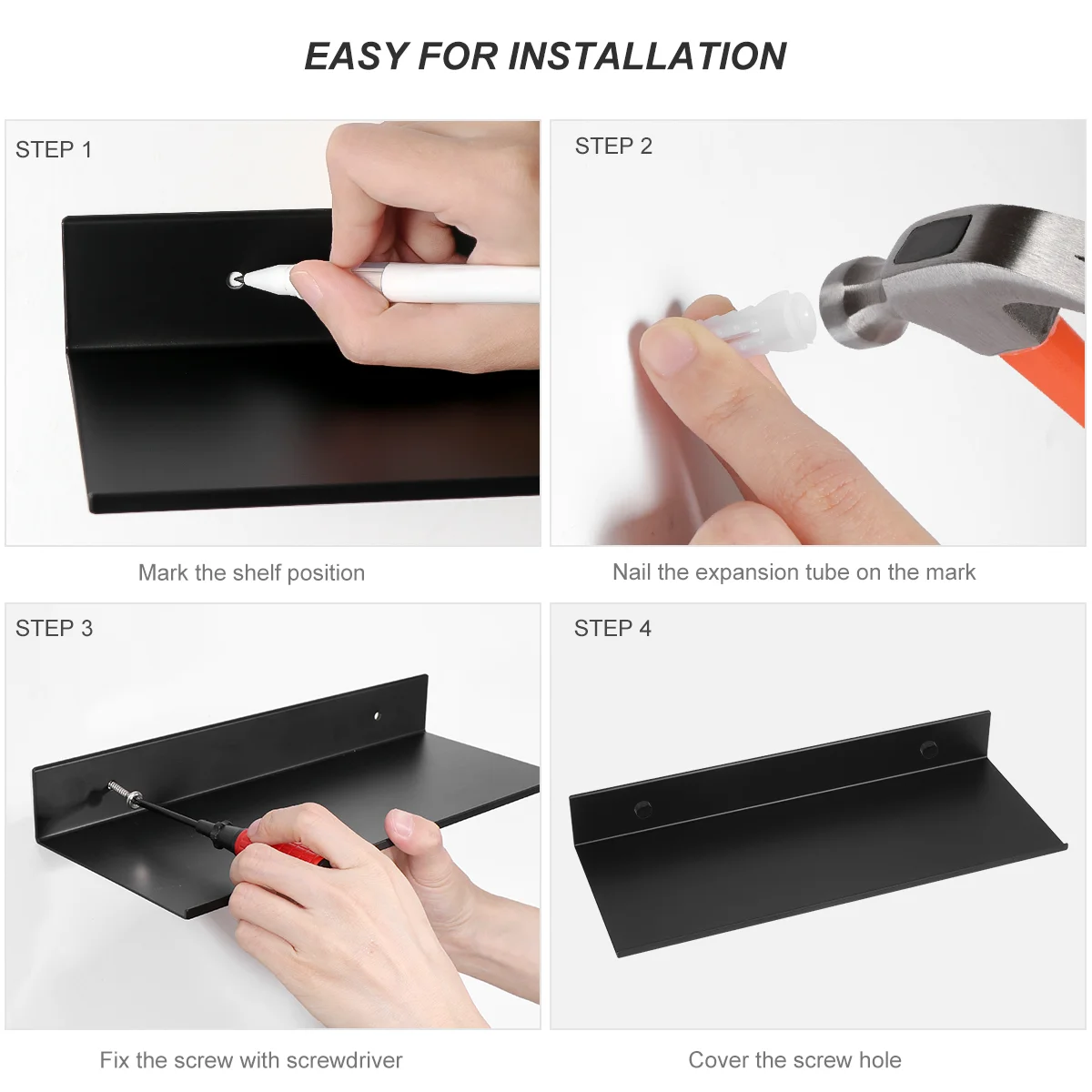 EASY FOR INSTALLATION

STEP 1

Mark the shelf position

STEP 2

Nail the expansion tube on the mark

STEP 3

Fix the screw with screwdriver

STEP 4

Cover the screw hole