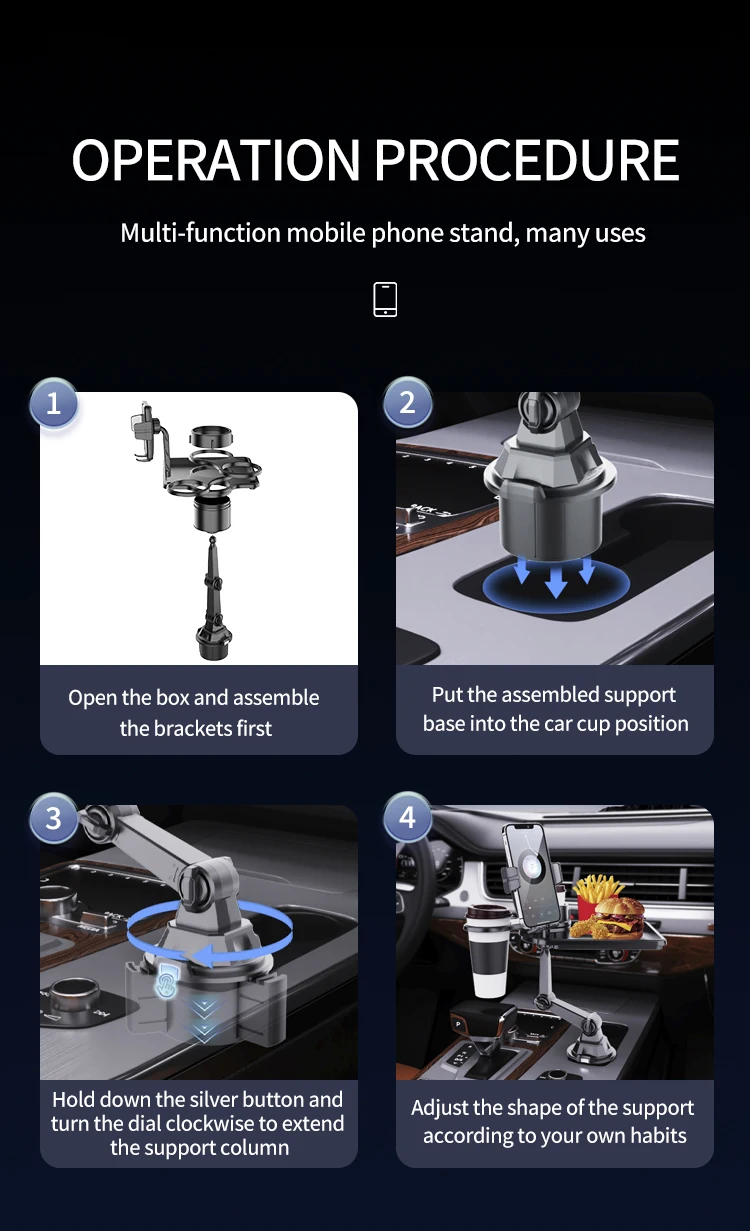 OPERATION PROCEDURE

Multi-function mobile phone stand, many uses

1

Open the box and assemble the brackets first

2

Put the assembled support base into the car cup position

3

Hold down the silver button and turn the dial clockwise to extend the support column

4

Adjust the shape of the support according to your own habits