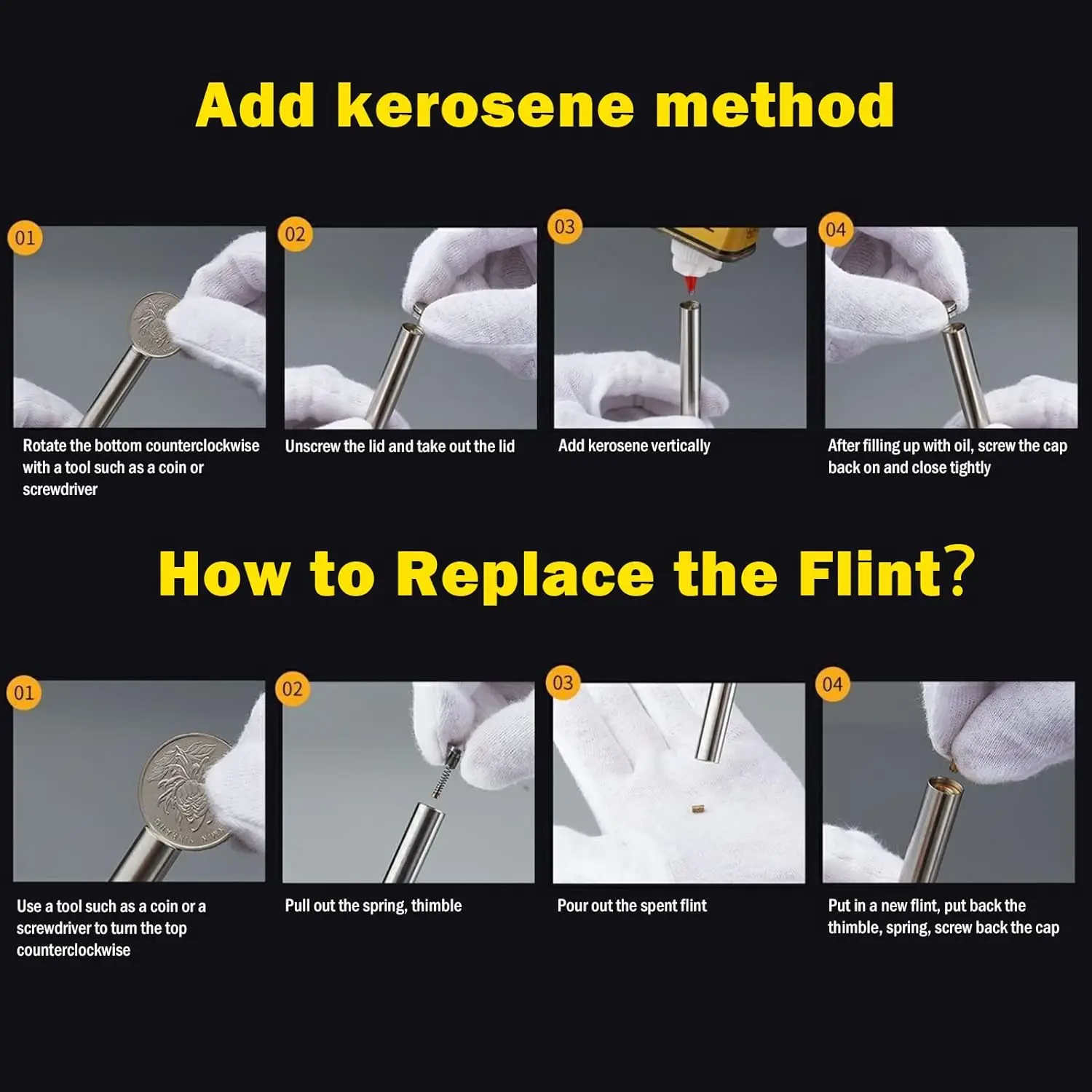 Add kerosene method

01

Rotate the bottom counterclockwise with a tool such as a coin or screwdriver

02

Unscrew the lid and take out the lid

03

Add kerosene vertically

04

After filling up with oil, screw the cap back on and close tightly

How to Replace the Flint?

01

Use a tool such as a coin or a screwdriver to turn the top counterclockwise

02

Pull out the spring, thimble

03

Pour out the spent flint

04

Put in a new flint, put back the thimble, spring, screw back the cap