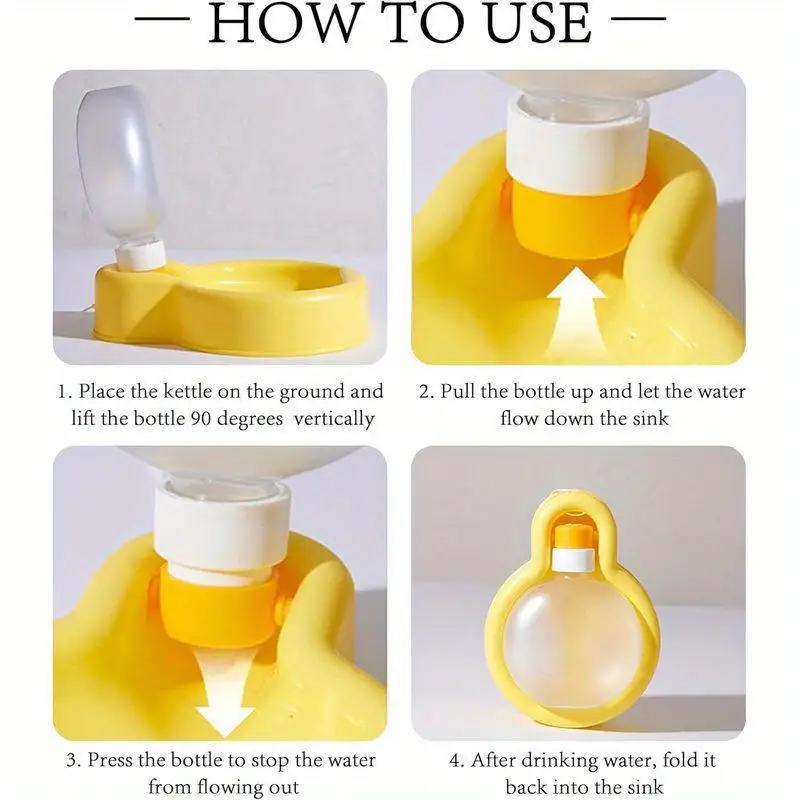 — HOW TO USE —

1. Place the kettle on the ground and lift the bottle 90 degrees vertically

2. Pull the bottle up and let the water flow down the sink

3. Press the bottle to stop the water from flowing out

4. After drinking water, fold it back into the sink