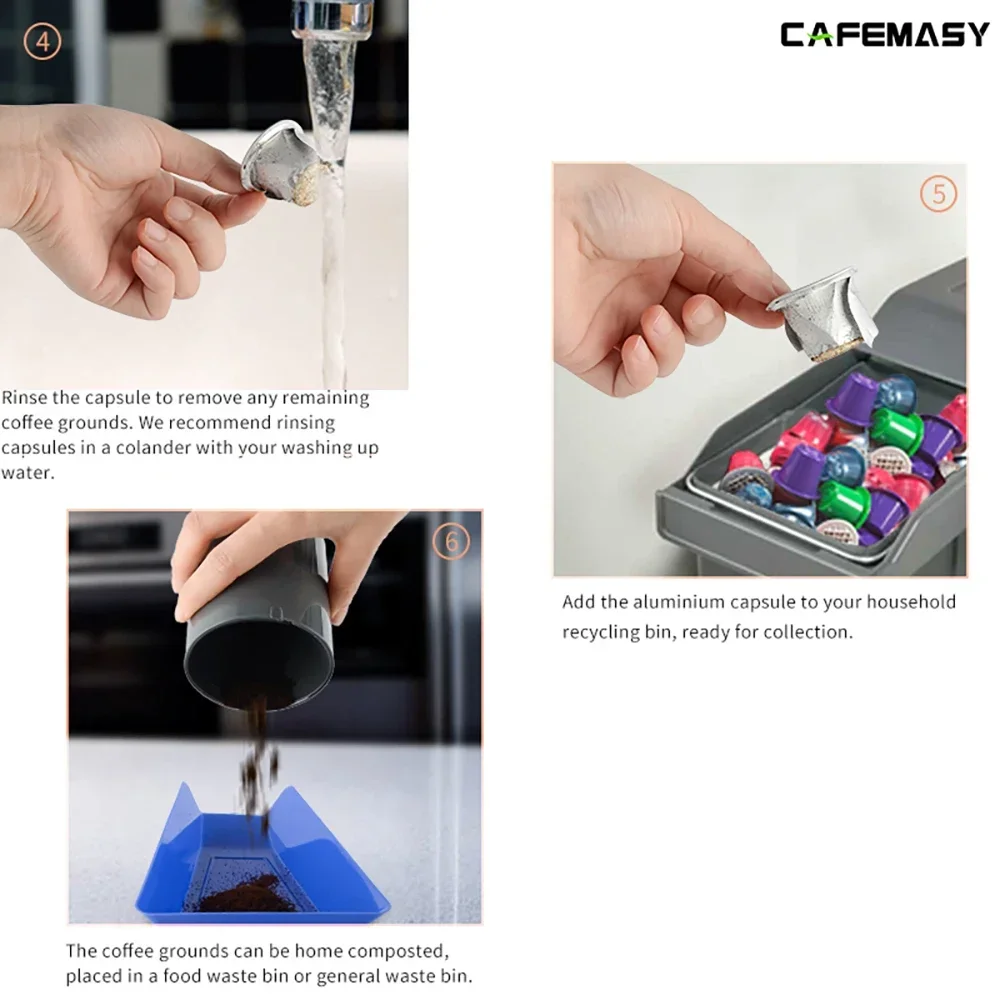 CAFEMASY

4

Rinse the capsule to remove any remaining coffee grounds. We recommend rinsing capsules in a colander with your washing up water.

5

Add the aluminium capsule to your household recycling bin, ready for collection.

6

The coffee grounds can be home composted, placed in a food waste bin or general waste bin.