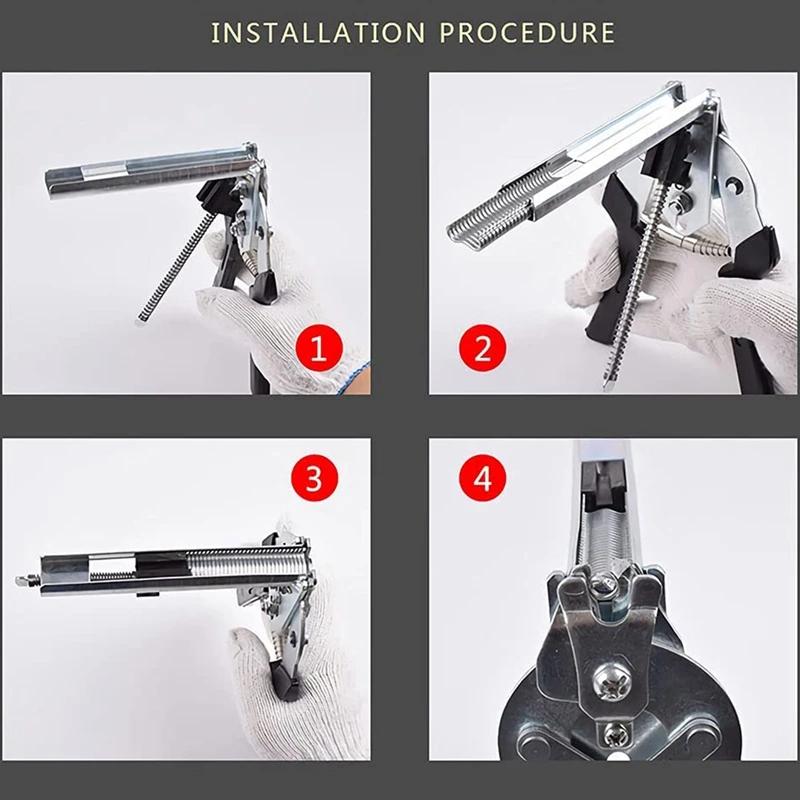 INSTALLATION PROCEDURE

1

2

3

4