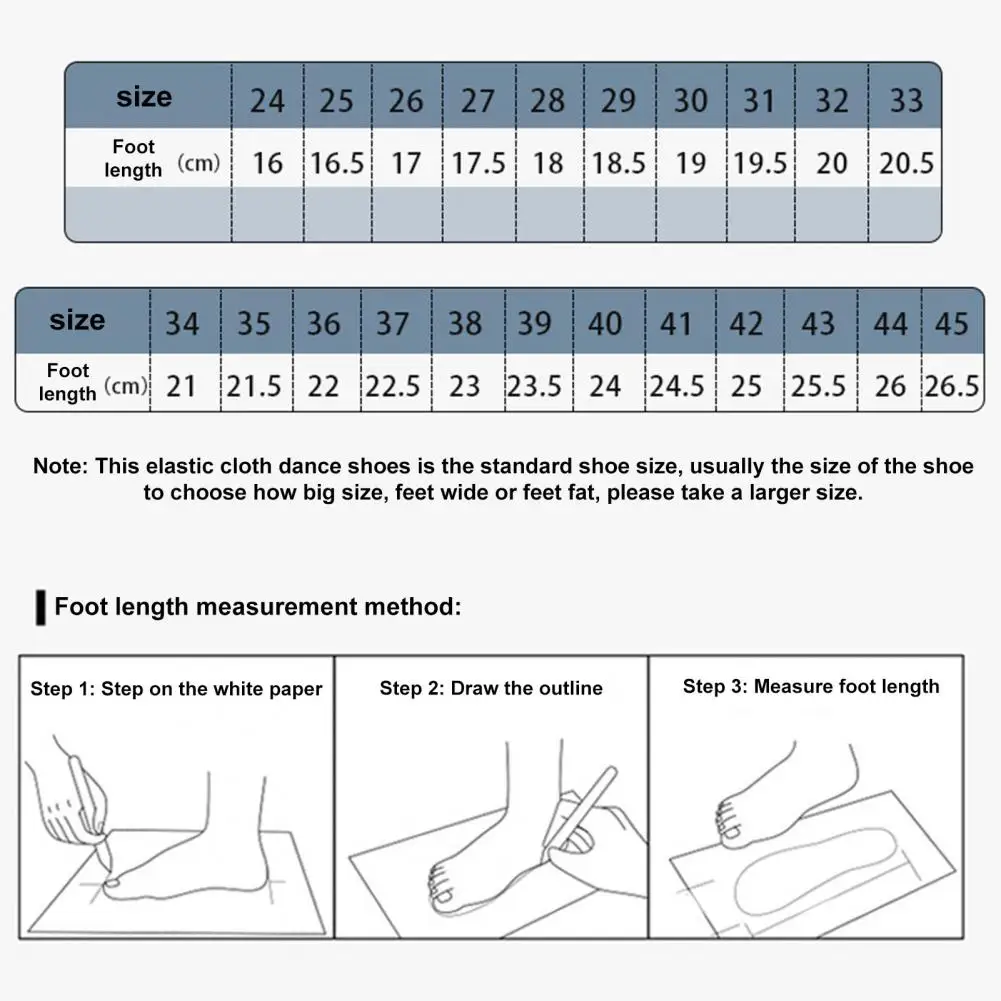 | size | 24 | 25 | 26 | 27 | 28 | 29 | 30 | 31 | 32 | 33 |
|---|---|---|---|---|---|---|---|---|---|---|
| Foot length (cm) | 16 | 16.5 | 17 | 17.5 | 18 | 18.5 | 19 | 19.5 | 20 | 20.5 |
| | | | | | | | | | | |

| size | 34 | 35 | 36 | 37 | 38 | 39 | 40 | 41 | 42 | 43 | 44 | 45 |
|---|---|---|---|---|---|---|---|---|---|---|---|---|
| Foot length (cm) | 21 | 21.5 | 22 | 22.5 | 23 | 23.5 | 24 | 24.5 | 25 | 25.5 | 26 | 26.5 |

Note: This elastic cloth dance shoes is the standard shoe size, usually the size of the shoe to choose how big size, feet wide or feet fat, please take a larger size.

Foot length measurement method:

Step 1: Step on the white paper

Step 2: Draw the outline

Step 3: Measure foot length