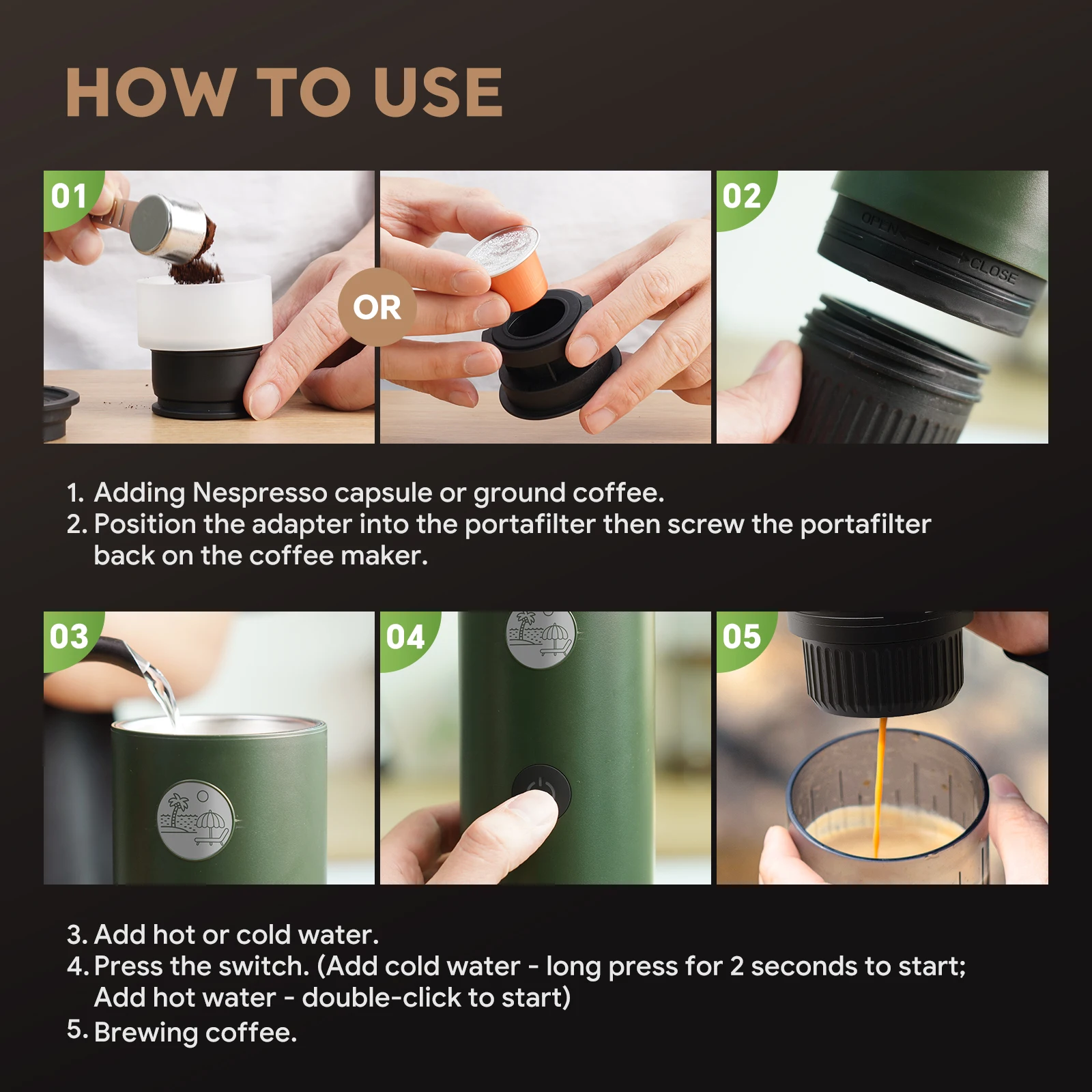 HOW TO USE

01

OR

02

OPEN

CLOSE

1. Adding Nespresso capsule or ground coffee.
2. Position the adapter into the portafilter then screw the portafilter back on the coffee maker.

03

04

05

3. Add hot or cold water.
4. Press the switch. (Add cold water - long press for 2 seconds to start; Add hot water - double-click to start)
5. Brewing coffee.