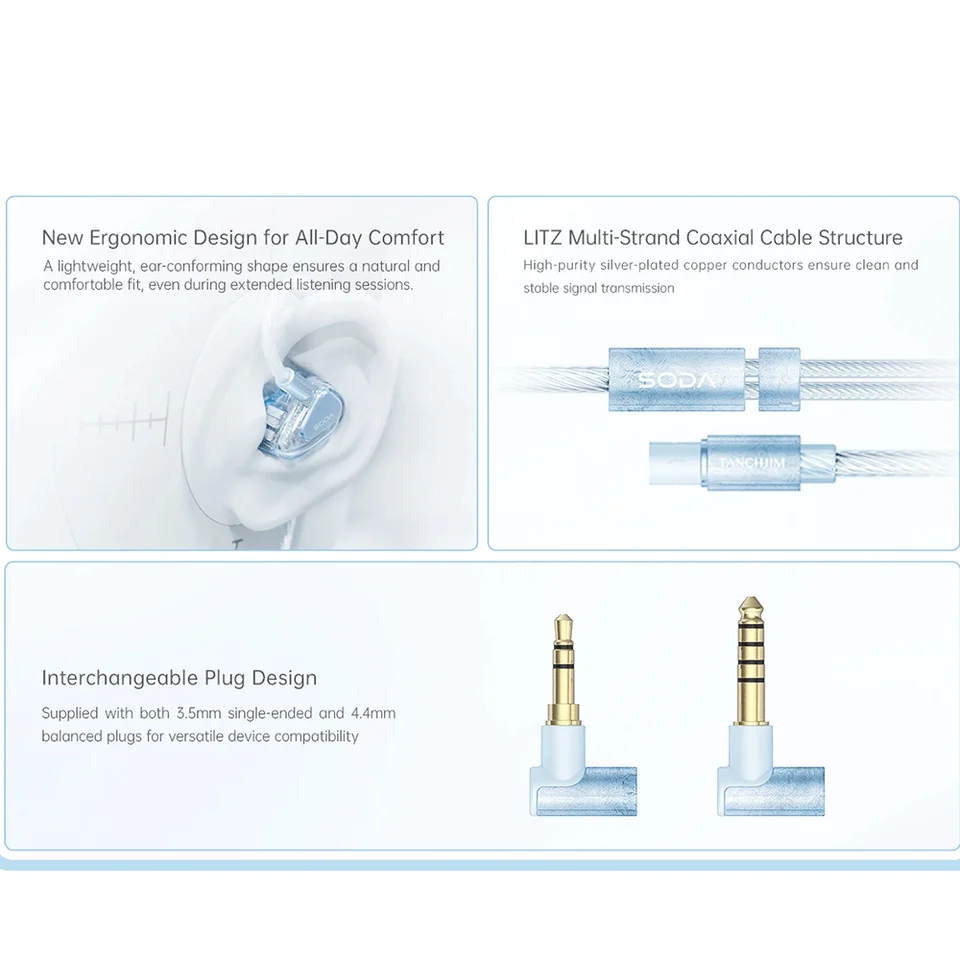 New Ergonomic Design for All-Day Comfort
A lightweight, ear-conforming shape ensures a natural and comfortable fit, even during extended listening sessions.

LITZ Multi-Strand Coaxial Cable Structure
High-purity silver-plated copper conductors ensure clean and stable signal transmission

SODA

TANCHJIM

Interchangeable Plug Design
Supplied with both 3.5mm single-ended and 4.4mm balanced plugs for versatile device compatibility