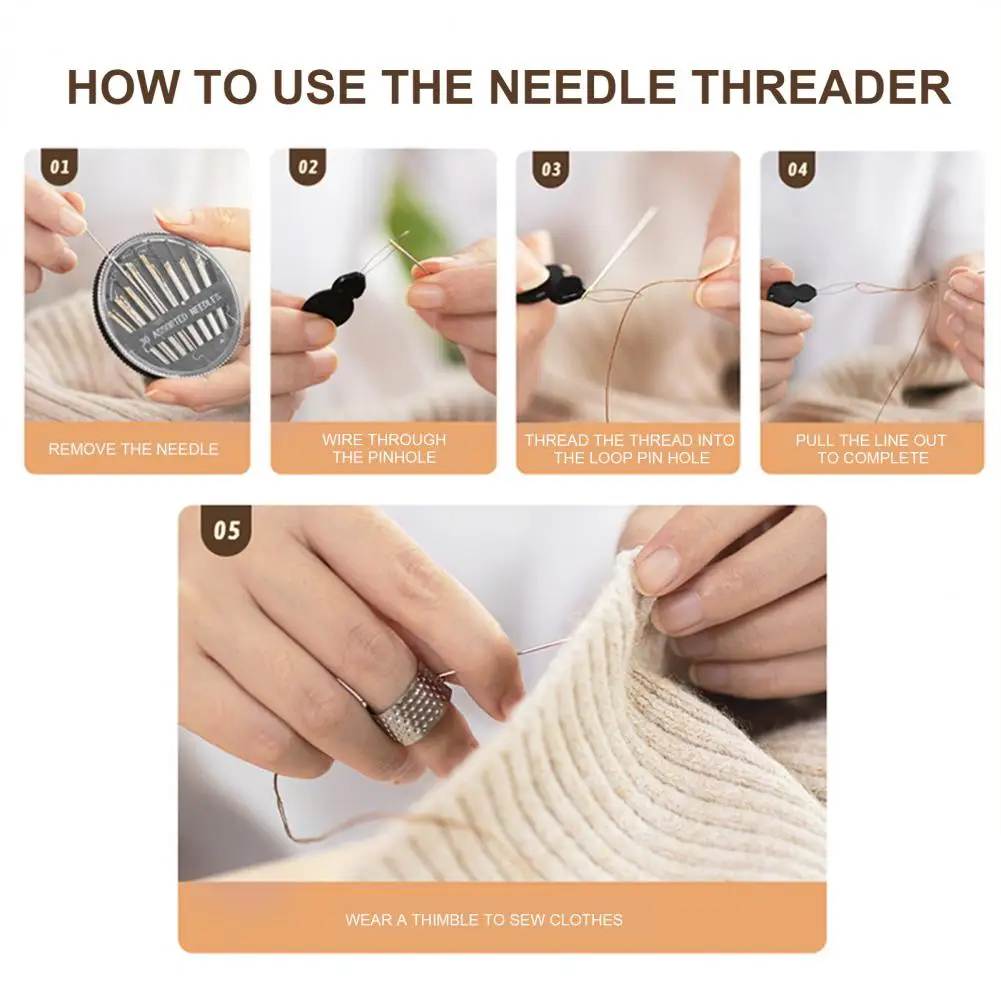 HOW TO USE THE NEEDLE THREADER

01

30 ASSORTED NEEDLES

REMOVE THE NEEDLE

02

WIRE THROUGH THE PINHOLE

03

THREAD THE THREAD INTO THE LOOP PIN HOLE

04

PULL THE LINE OUT TO COMPLETE

05

WEAR A THIMBLE TO SEW CLOTHES