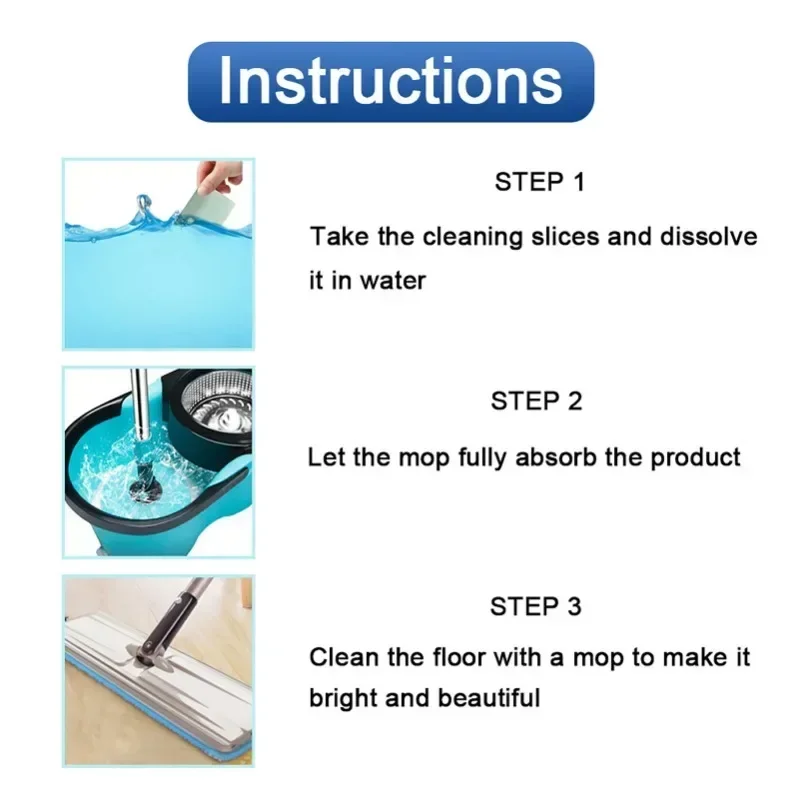 Instructions

STEP 1

Take the cleaning slices and dissolve it in water

STEP 2

Let the mop fully absorb the product

STEP 3

Clean the floor with a mop to make it bright and beautiful