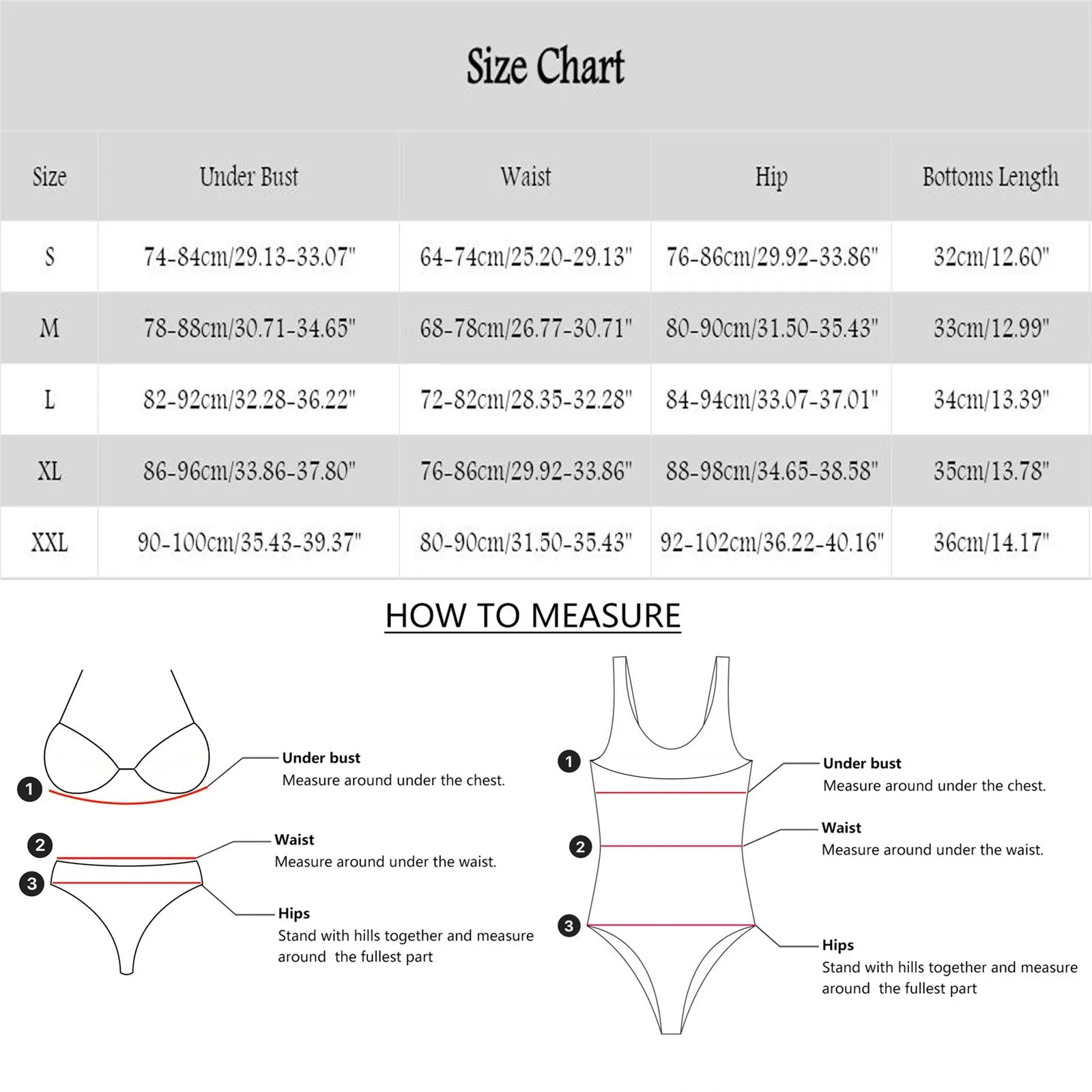 Size Chart

| Size | Under Bust | Waist | Hip | Bottoms Length |
|---|---|---|---|---|
| S | 74-84cm/29.13-33.07" | 64-74cm/25.20-29.13" | 76-86cm/29.92-33.86" | 32cm/12.60" |
| M | 78-88cm/30.71-34.65" | 68-78cm/26.77-30.71" | 80-90cm/31.50-35.43" | 33cm/12.99" |
| L | 82-92cm/32.28-36.22" | 72-82cm/28.35-32.28" | 84-94cm/33.07-37.01" | 34cm/13.39" |
| XL | 86-96cm/33.86-37.80" | 76-86cm/29.92-33.86" | 88-98cm/34.65-38.58" | 35cm/13.78" |
| XXL | 90-100cm/35.43-39.37" | 80-90cm/31.50-35.43" | 92-102cm/36.22-40.16" | 36cm/14.17" |

HOW TO MEASURE

1
Under bust
Measure around under the chest.

2
Waist
Measure around under the waist.

3
Hips
Stand with hills together and measure around the fullest part

1
Under bust
Measure around under the chest.

2
Waist
Measure around under the waist.

3
Hips
Stand with hills together and measure around the fullest part