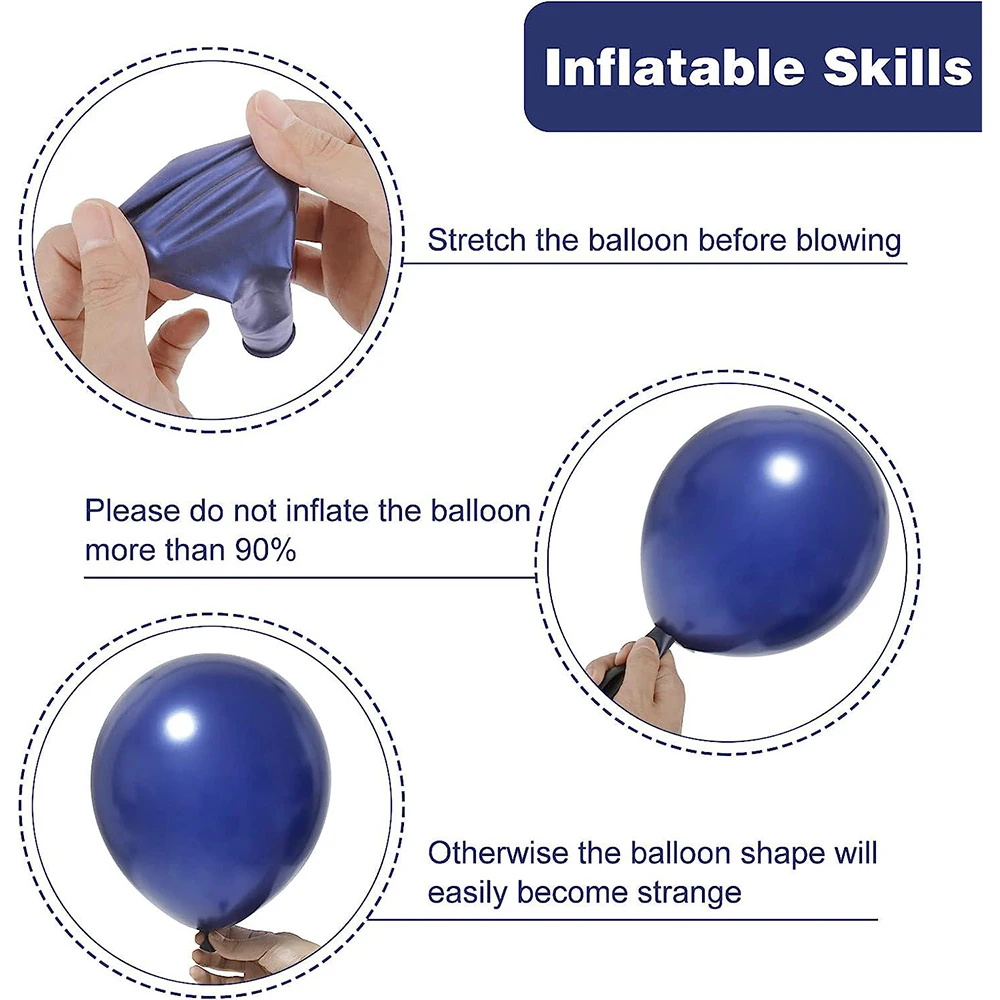 Inflatable Skills

Stretch the balloon before blowing

Please do not inflate the balloon more than 90%

Otherwise the balloon shape will easily become strange