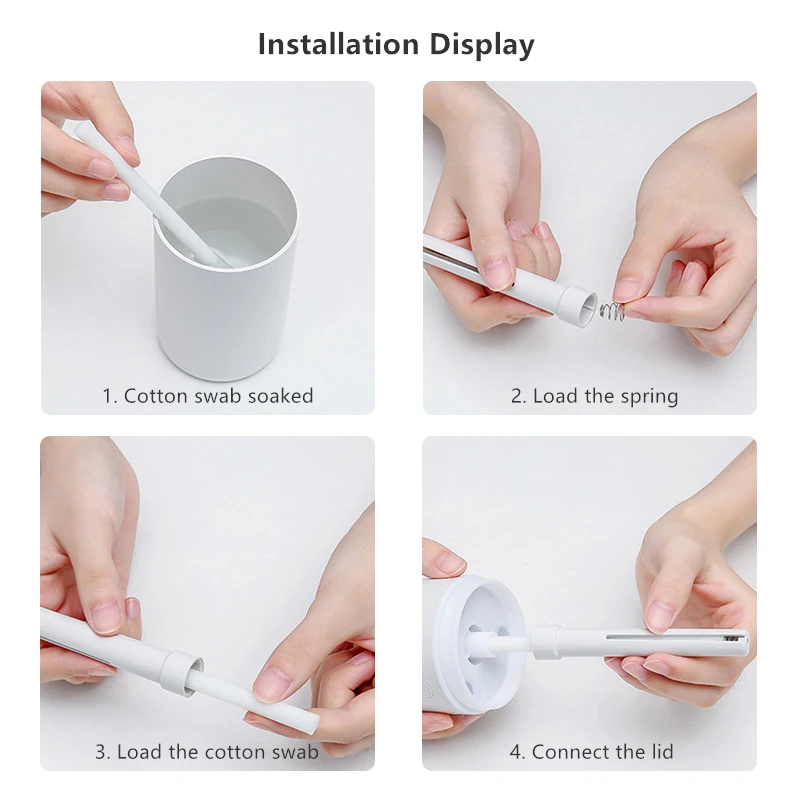 Installation Display

1. Cotton swab soaked

2. Load the spring

3. Load the cotton swab

4. Connect the lid