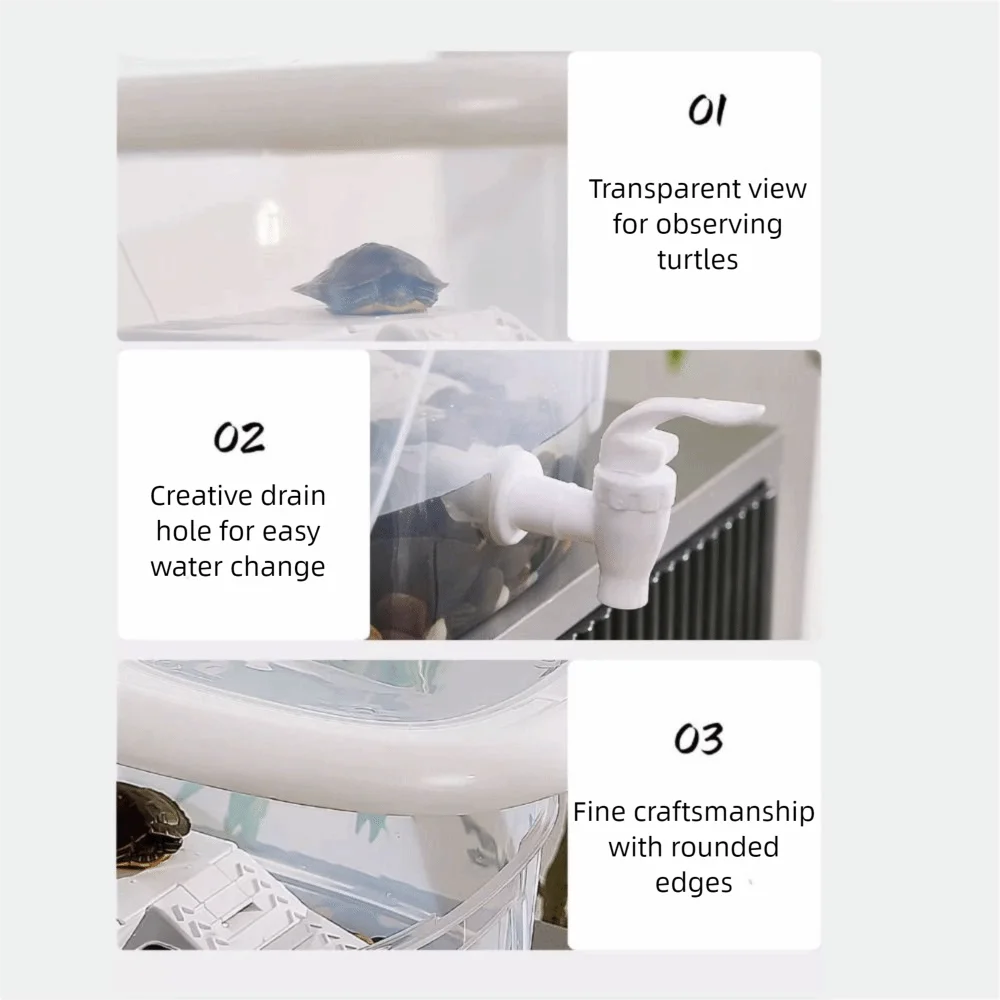 01

Transparent view for observing turtles

02

Creative drain hole for easy water change

03

Fine craftsmanship with rounded edges