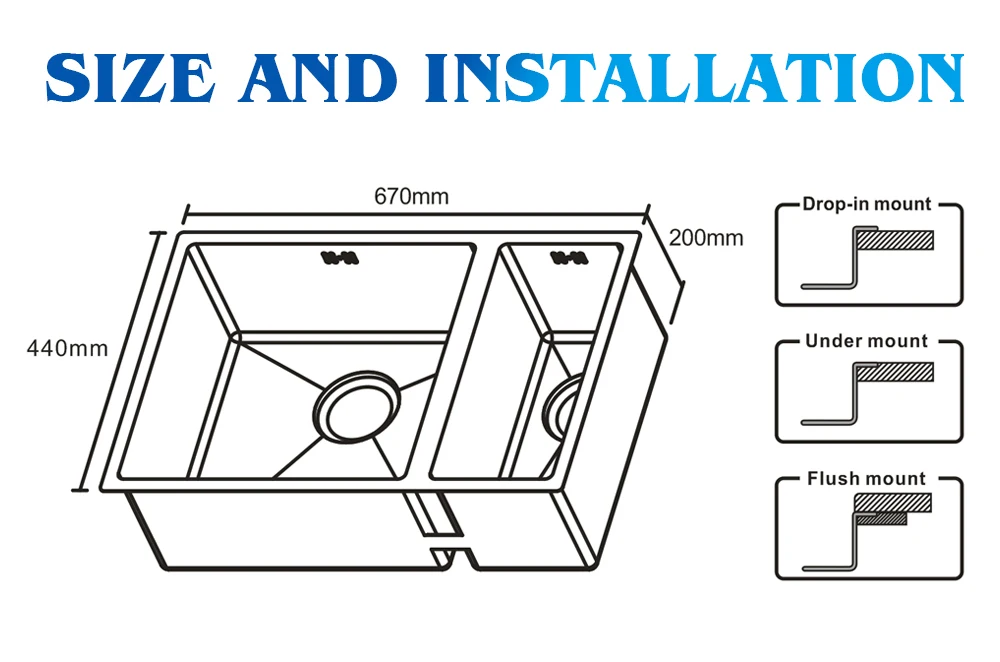 SIZE AND INSTALLATION

670mm

200mm

440mm

Drop-in mount

Under mount

Flush mount