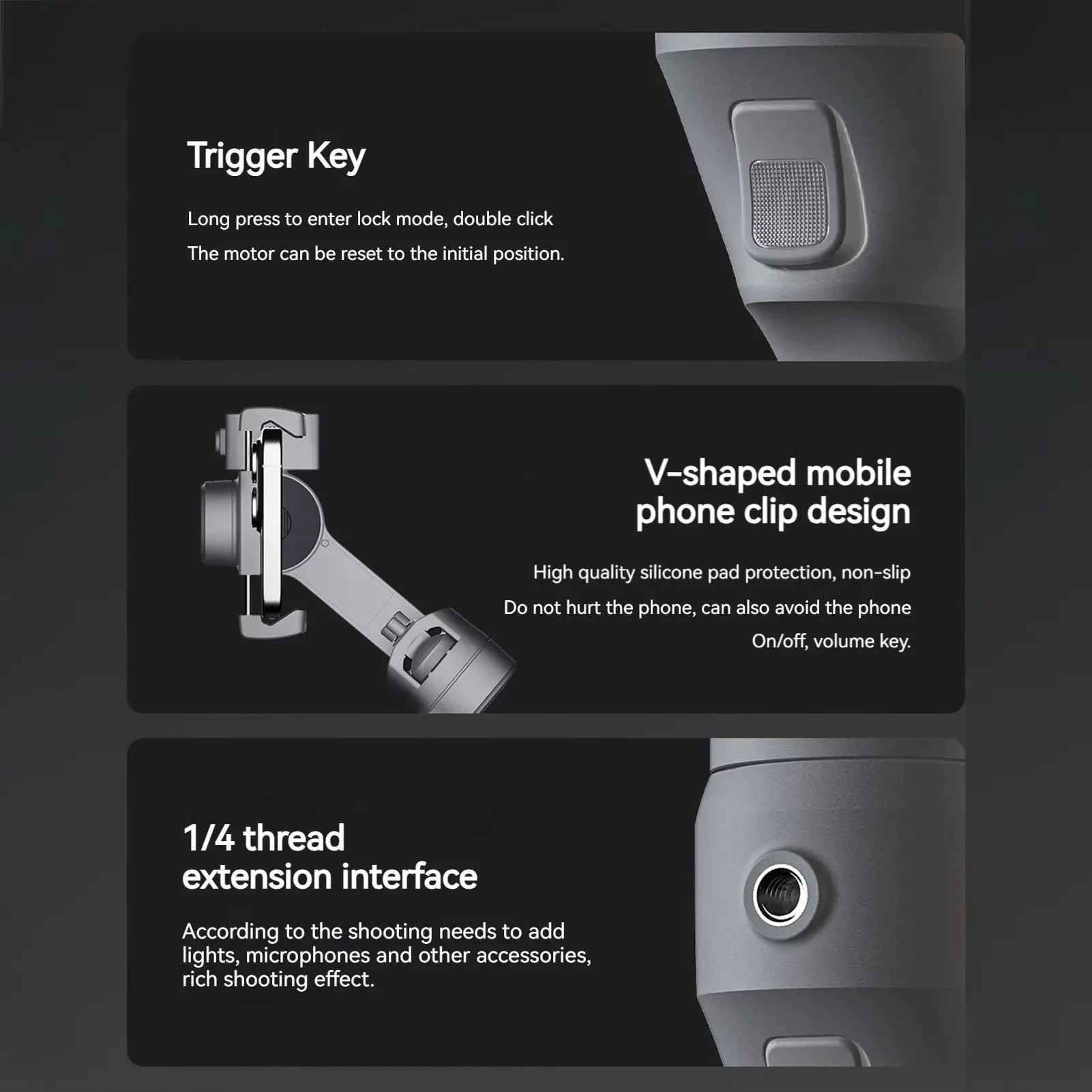 Trigger Key

Long press to enter lock mode, double click
The motor can be reset to the initial position.

V-shaped mobile phone clip design

High quality silicone pad protection, non-slip
Do not hurt the phone, can also avoid the phone
On/off, volume key.

1/4 thread extension interface

According to the shooting needs to add lights, microphones and other accessories, rich shooting effect.