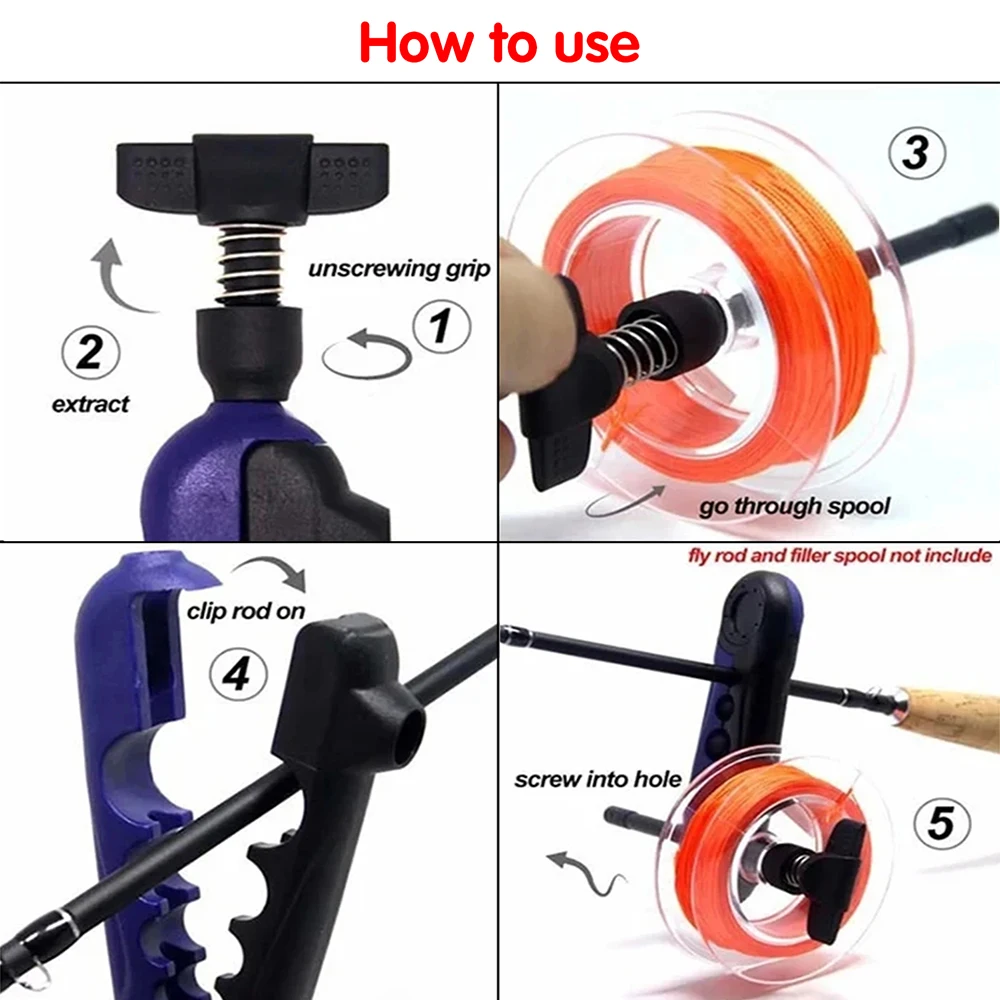 How to use

unscrewing grip

1

2

extract

3

go through spool

clip rod on

4

fly rod and filler spool not include

screw into hole

5