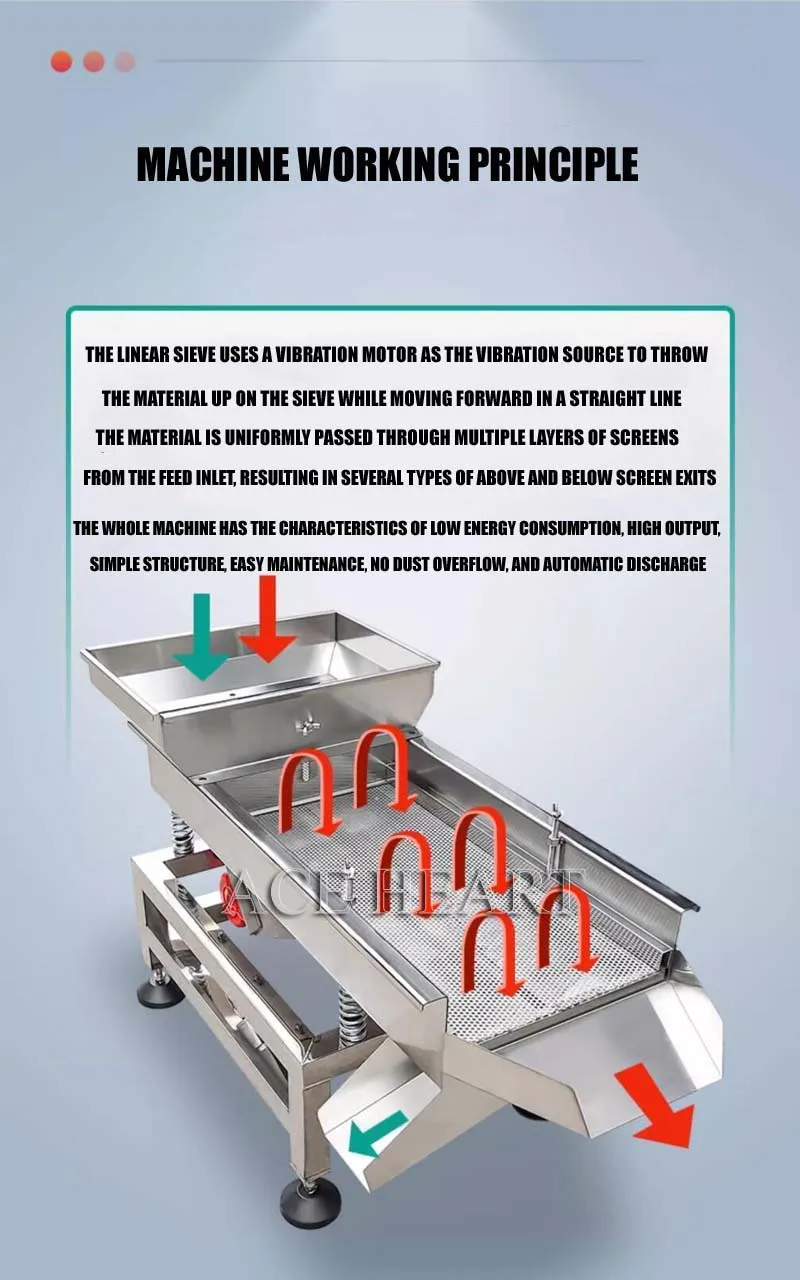 MACHINE WORKING PRINCIPLE

THE LINEAR SIEVE USES A VIBRATION MOTOR AS THE VIBRATION SOURCE TO THROW THE MATERIAL UP ON THE SIEVE WHILE MOVING FORWARD IN A STRAIGHT LINE THE MATERIAL IS UNIFORMLY PASSED THROUGH MULTIPLE LAYERS OF SCREENS FROM THE FEED INLET, RESULTING IN SEVERAL TYPES OF ABOVE AND BELOW SCREEN EXITS

THE WHOLE MACHINE HAS THE CHARACTERISTICS OF LOW ENERGY CONSUMPTION, HIGH OUTPUT, SIMPLE STRUCTURE, EASY MAINTENANCE, NO DUST OVERFLOW, AND AUTOMATIC DISCHARGE

ACE HEART