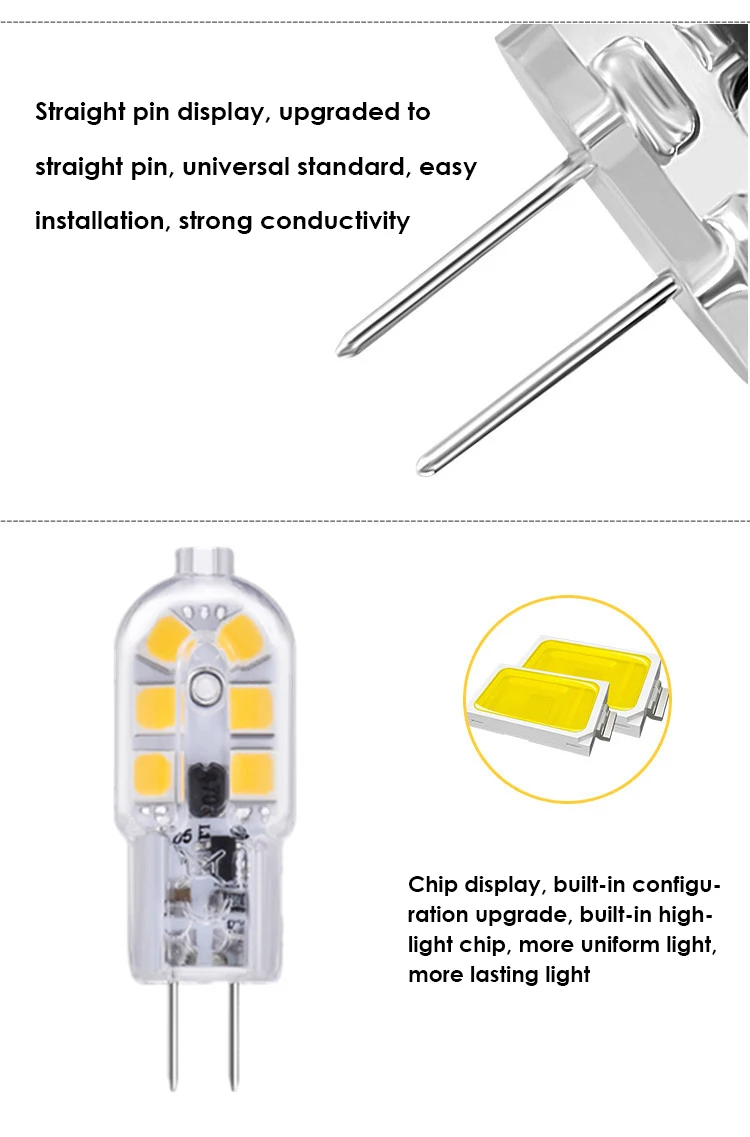 Straight pin display, upgraded to straight pin, universal standard, easy installation, strong conductivity

Chip display, built-in configuration upgrade, built-in highlight chip, more uniform light, more lasting light