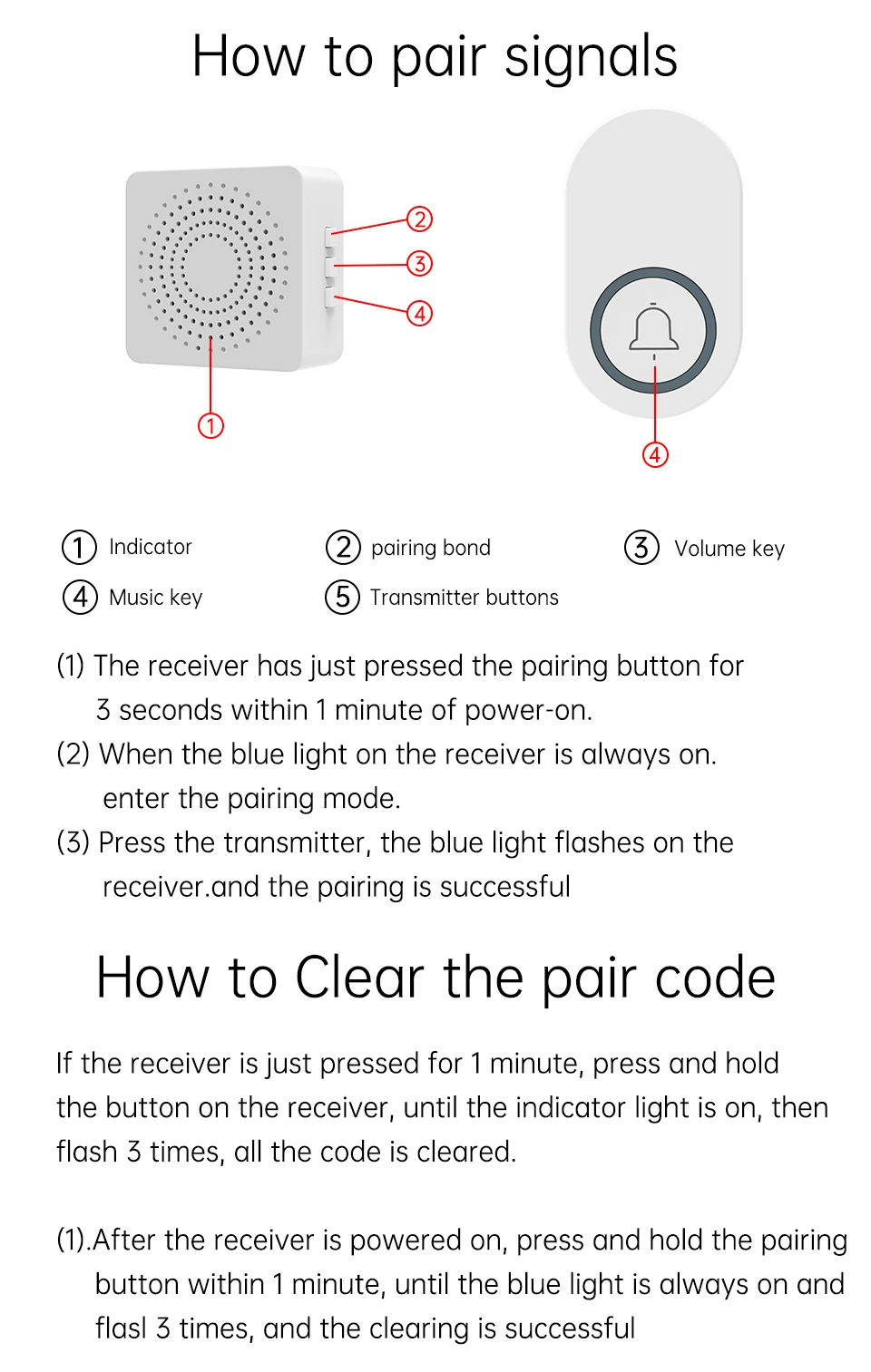 How to pair signals

②
③
④
①
④

① Indicator
② pairing bond
③ Volume key
④ Music key
⑤ Transmitter buttons

(1) The receiver has just pressed the pairing button for 3 seconds within 1 minute of power-on.
(2) When the blue light on the receiver is always on. enter the pairing mode.
(3) Press the transmitter, the blue light flashes on the receiver.and the pairing is successful

How to Clear the pair code

If the receiver is just pressed for 1 minute, press and hold the button on the receiver, until the indicator light is on, then flash 3 times, all the code is cleared.

(1).After the receiver is powered on, press and hold the pairing button within 1 minute, until the blue light is always on and flasl 3 times, and the clearing is successful