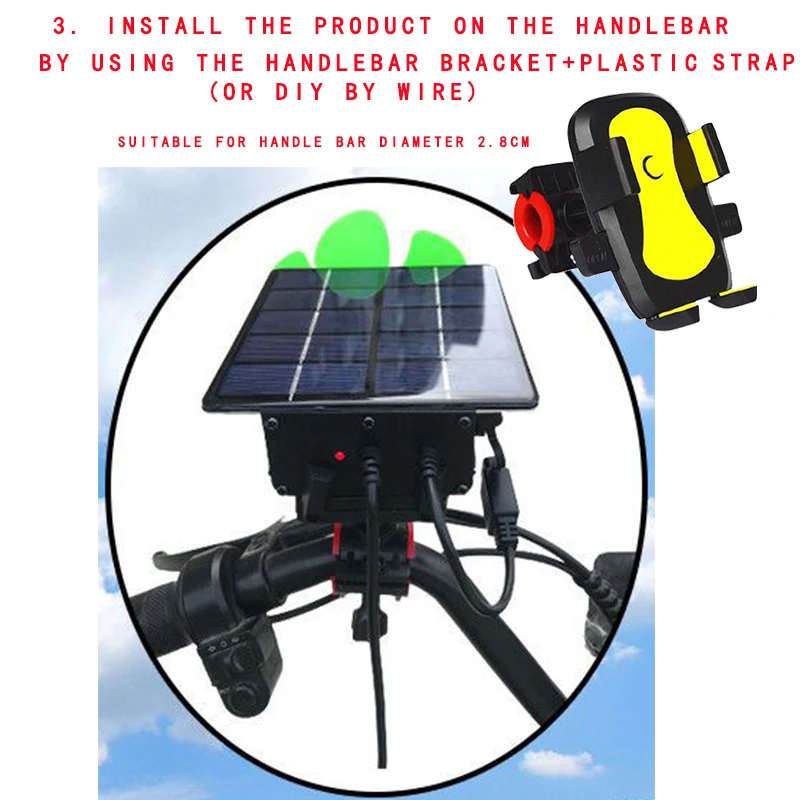 3. INSTALL THE PRODUCT ON THE HANDLEBAR
BY USING THE HANDLEBAR BRACKET+PLASTIC STRAP
(OR DIY BY WIRE)

SUITABLE FOR HANDLE BAR DIAMETER 2.8CM