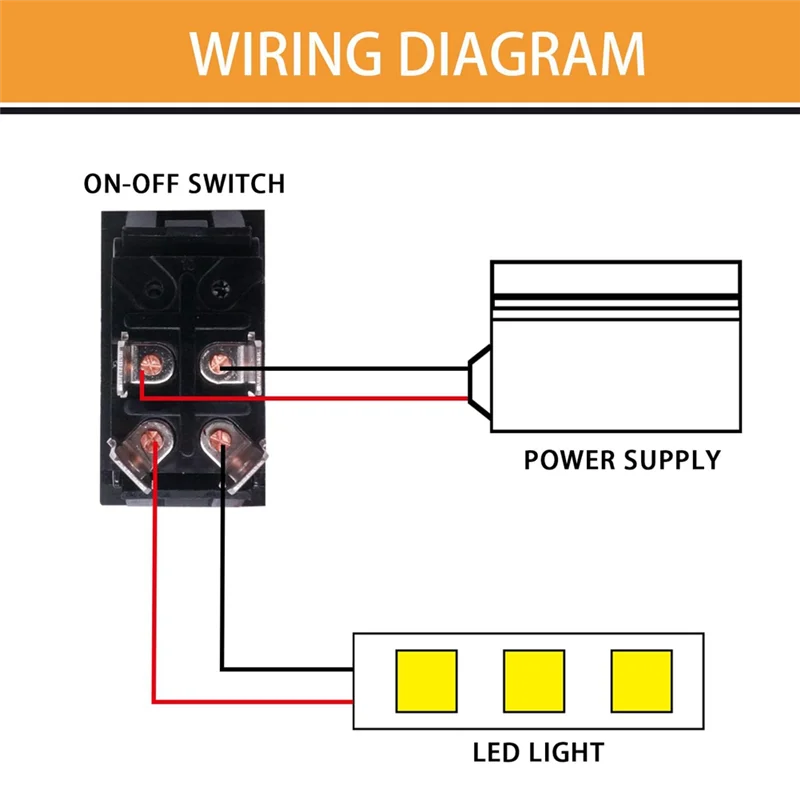 WIRING DIAGRAM

ON-OFF SWITCH

POWER SUPPLY

LED LIGHT