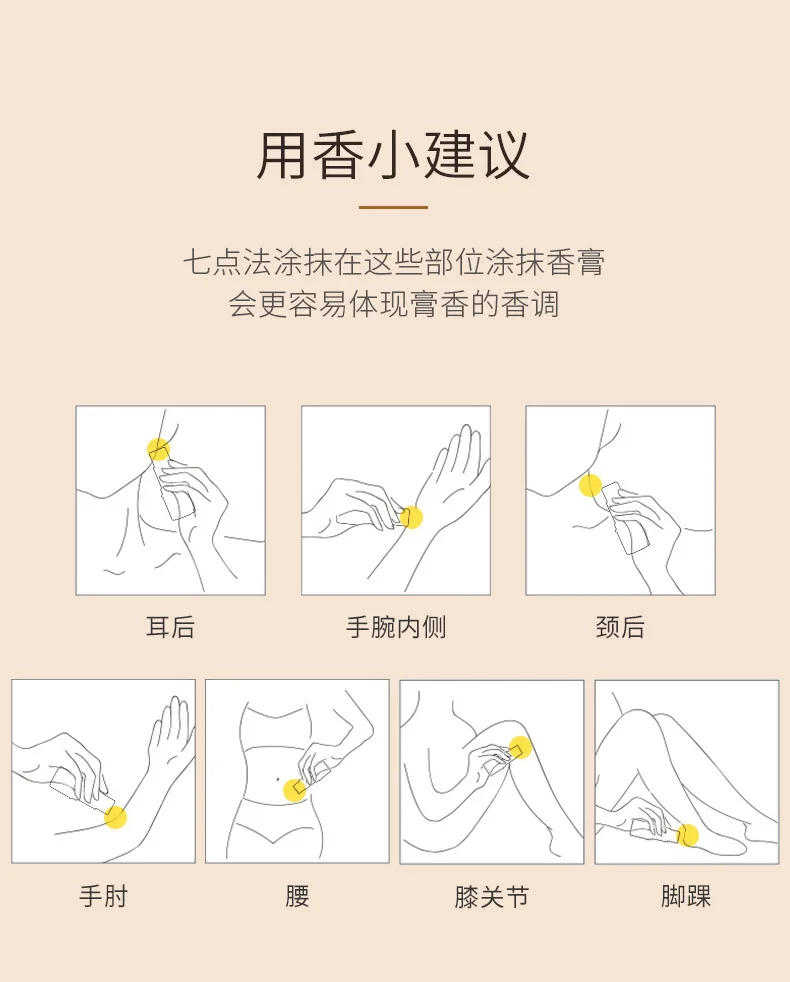 用香小建议

七点法涂抹在这些部位涂抹香膏
会更容易体现膏香的香调

耳后

手腕内侧

颈后

手肘

腰

膝关节

脚踝