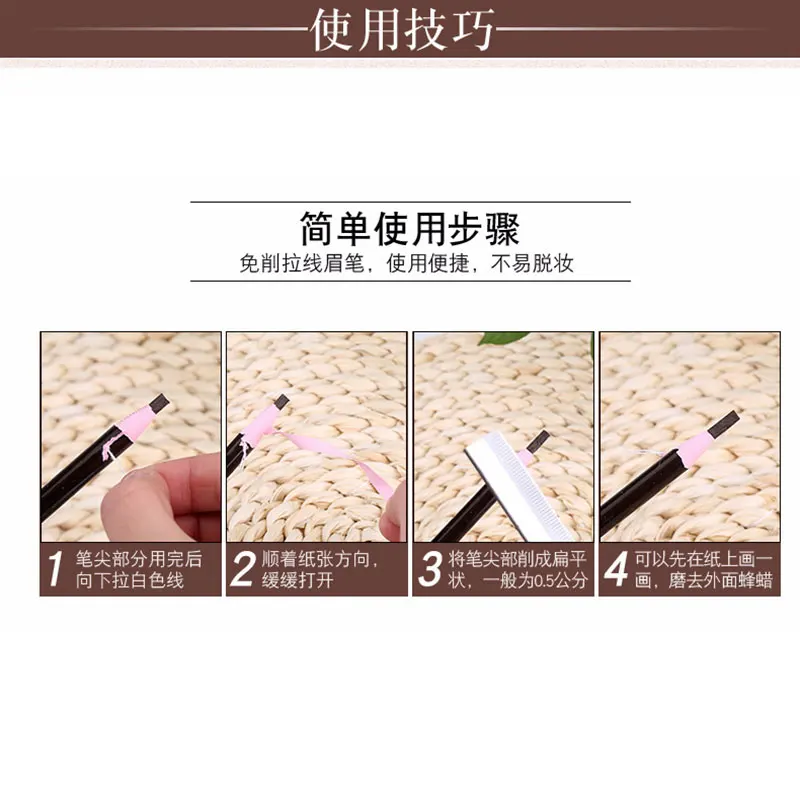 使用技巧

简单使用步骤
免削拉线眉笔，使用便捷，不易脱妆

1 笔尖部分用完后向下拉白色线

2 顺着纸张方向，缓缓打开

3 将笔尖部削成扁平状，一般为0.5公分

4 可以先在纸上画一画，磨去外面蜂蜡