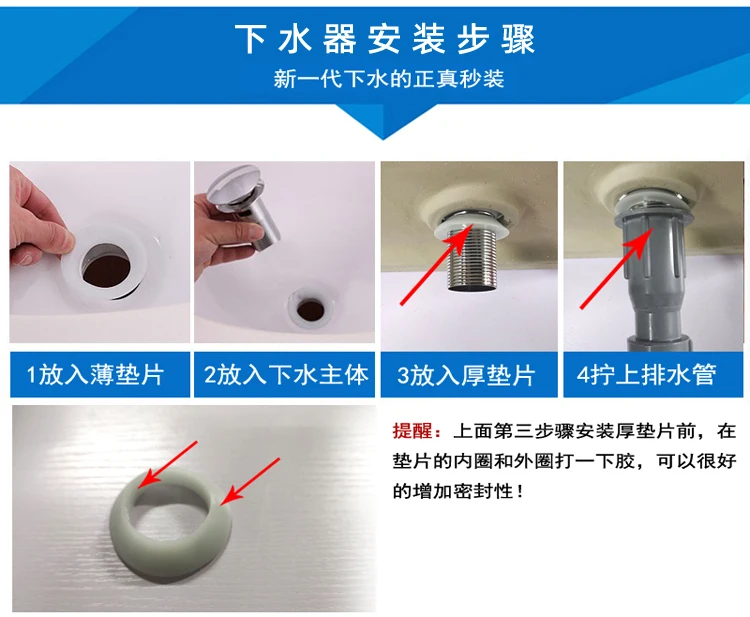 下水器安装步骤
新一代下水的正真秒装

1放入薄垫片

2放入下水主体

3放入厚垫片

4拧上排水管

提醒：上面第三步骤安装厚垫片前，在垫片的内圈和外圈打一下胶，可以很好的增加密封性！