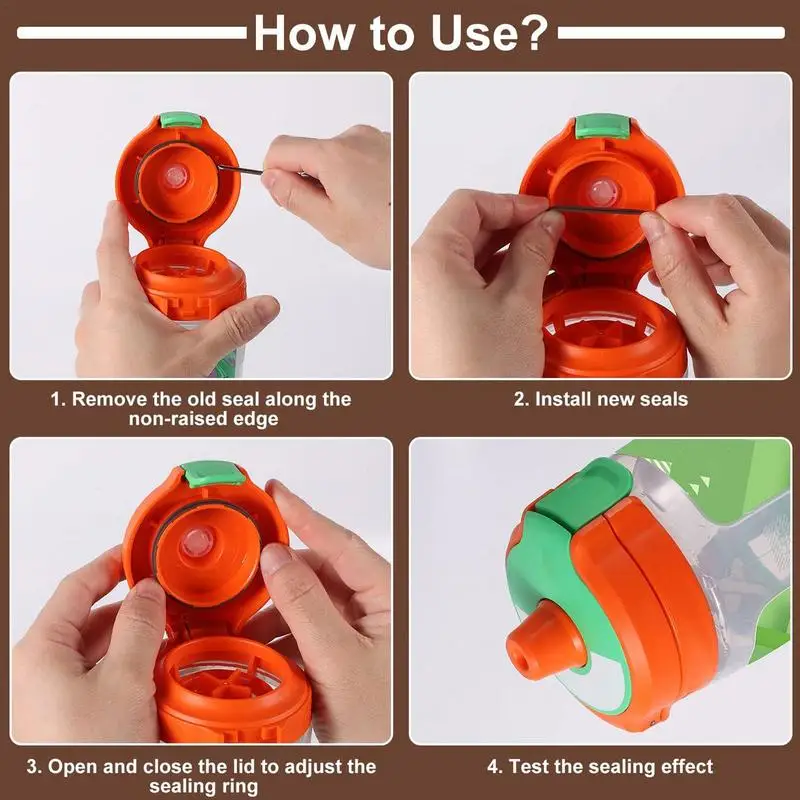 How to Use?

1. Remove the old seal along the non-raised edge

2. Install new seals

3. Open and close the lid to adjust the sealing ring

4. Test the sealing effect