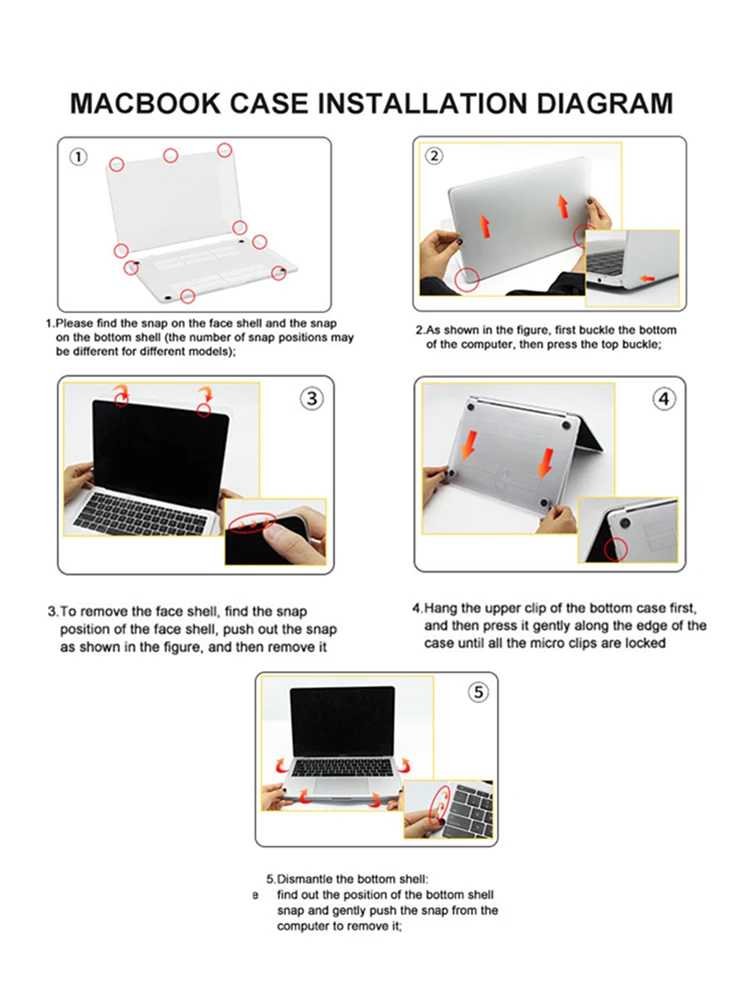 MACBOOK CASE INSTALLATION DIAGRAM

①

1.Please find the snap on the face shell and the snap on the bottom shell (the number of snap positions may be different for different models);

②

2.As shown in the figure, first buckle the bottom of the computer, then press the top buckle;

③

3.To remove the face shell, find the snap position of the face shell, push out the snap as shown in the figure, and then remove it

④

4.Hang the upper clip of the bottom case first, and then press it gently along the edge of the case until all the micro clips are locked

⑤

5.Dismantle the bottom shell:
e find out the position of the bottom shell snap and gently push the snap from the computer to remove it;