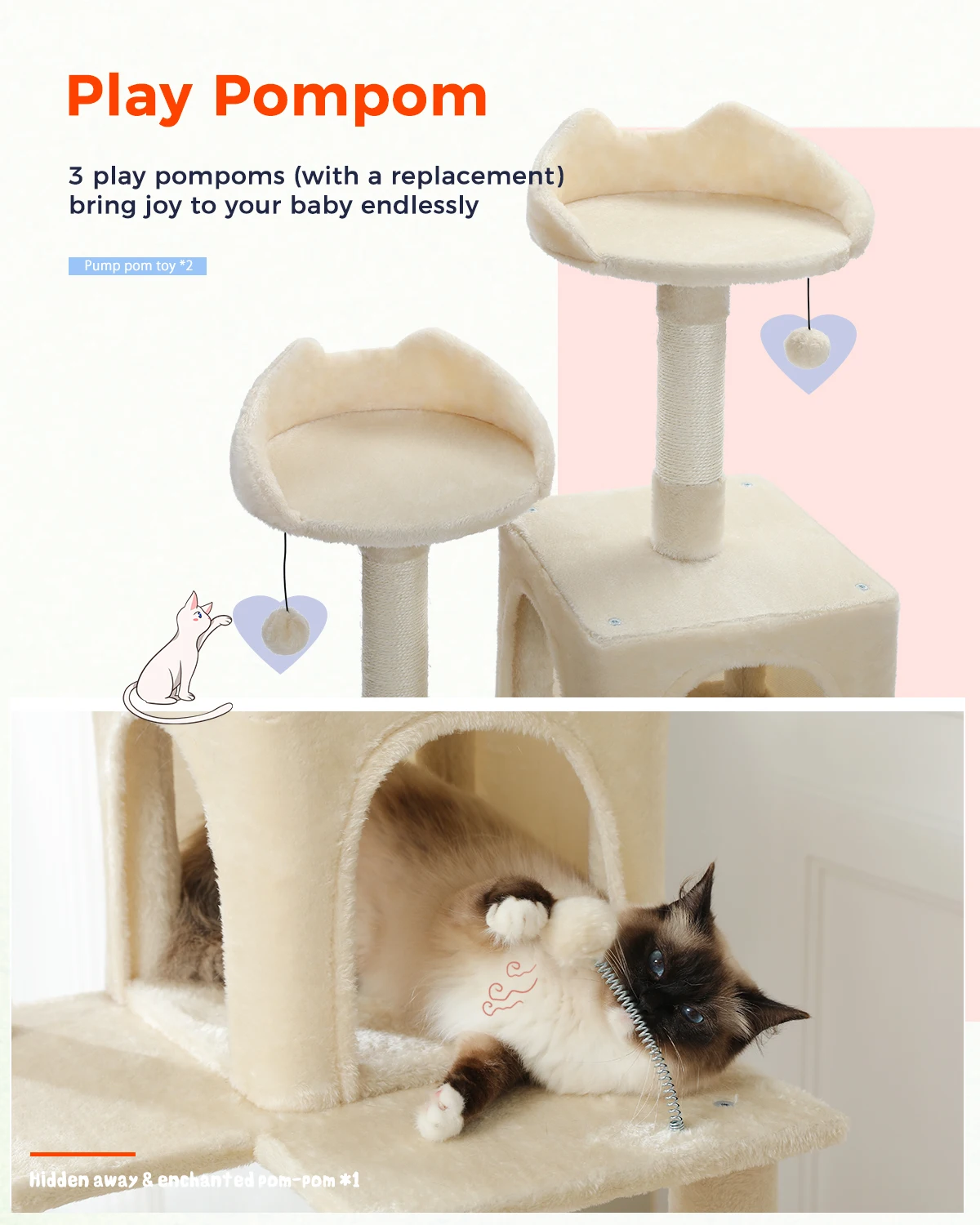 Play Pompom

3 play pompoms (with a replacement) bring joy to your baby endlessly

Pump pom toy *2

Hidden away & enchanted pom-pom *1