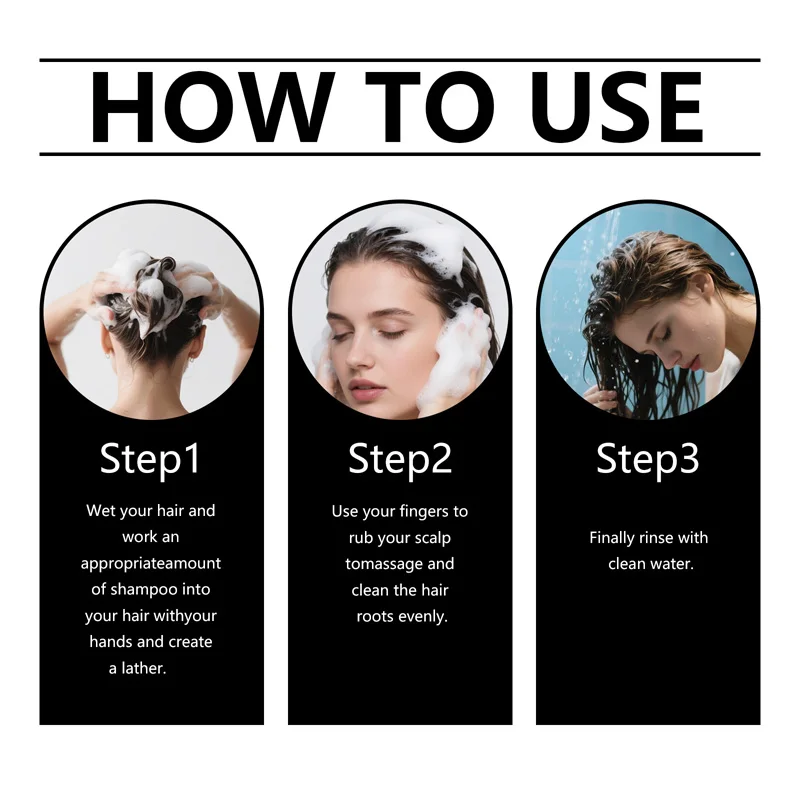 HOW TO USE

Step1

Wet your hair and work an appropriateamount of shampoo into your hair withyour hands and create a lather.

Step2

Use your fingers to rub your scalp tomassage and clean the hair roots evenly.

Step3

Finally rinse with clean water.