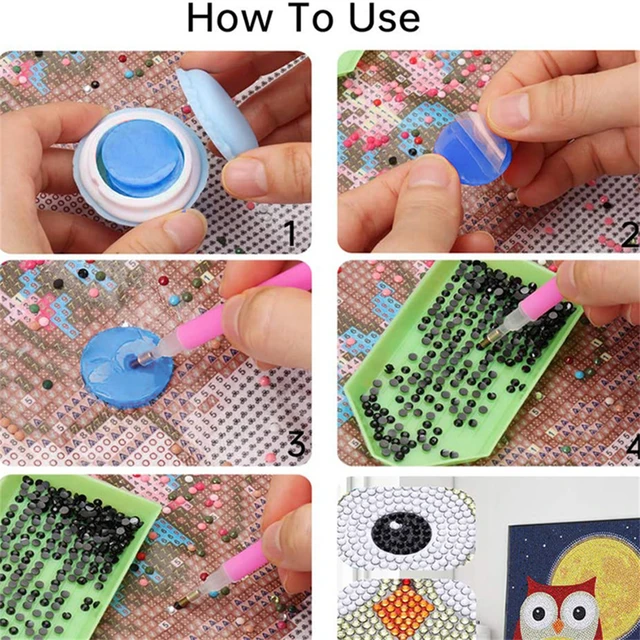 How To Use

1

2

3

4