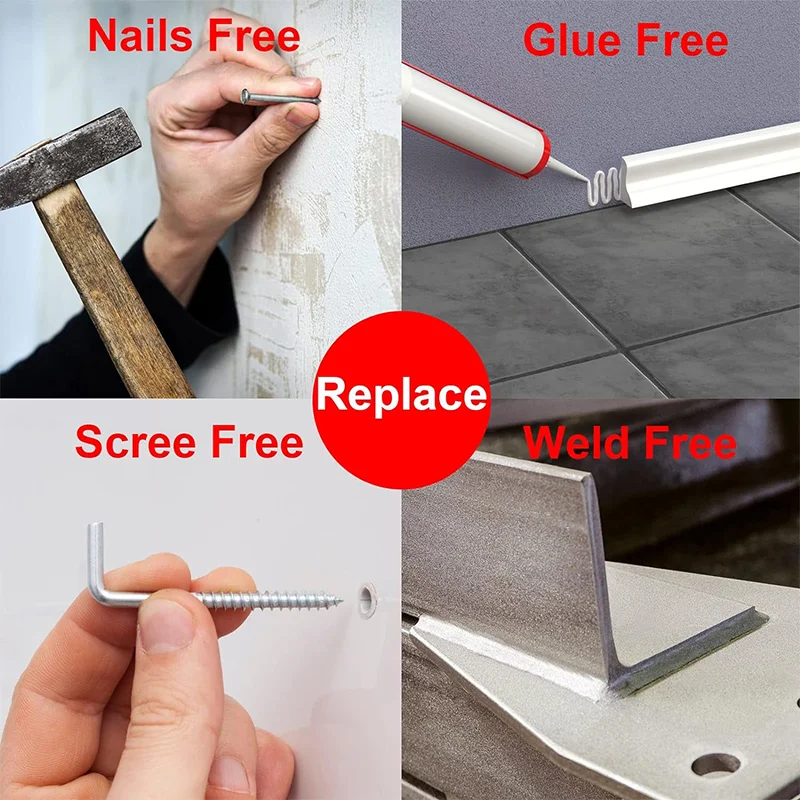 Nails Free

Glue Free

Replace

Scree Free

Weld Free