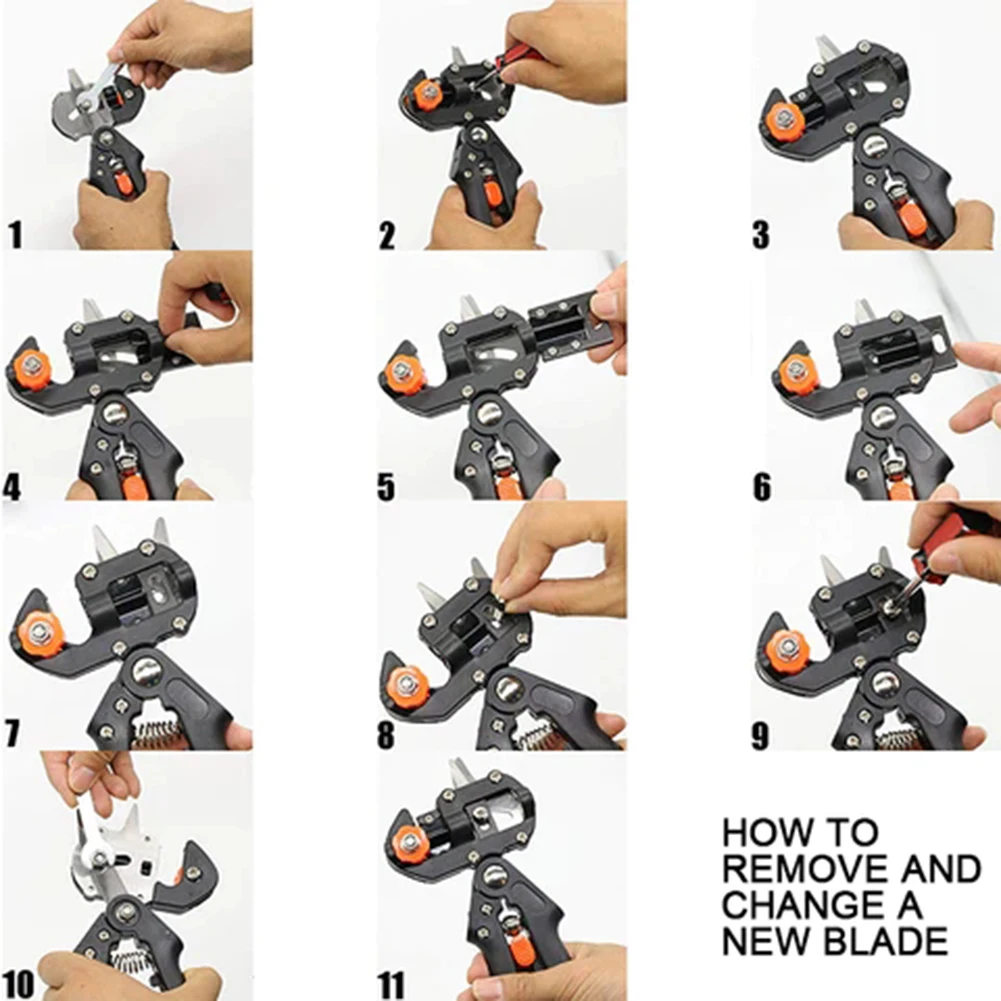 1

2

3

4

5

6

7

8

9

10

11

HOW TO REMOVE AND CHANGE A NEW BLADE