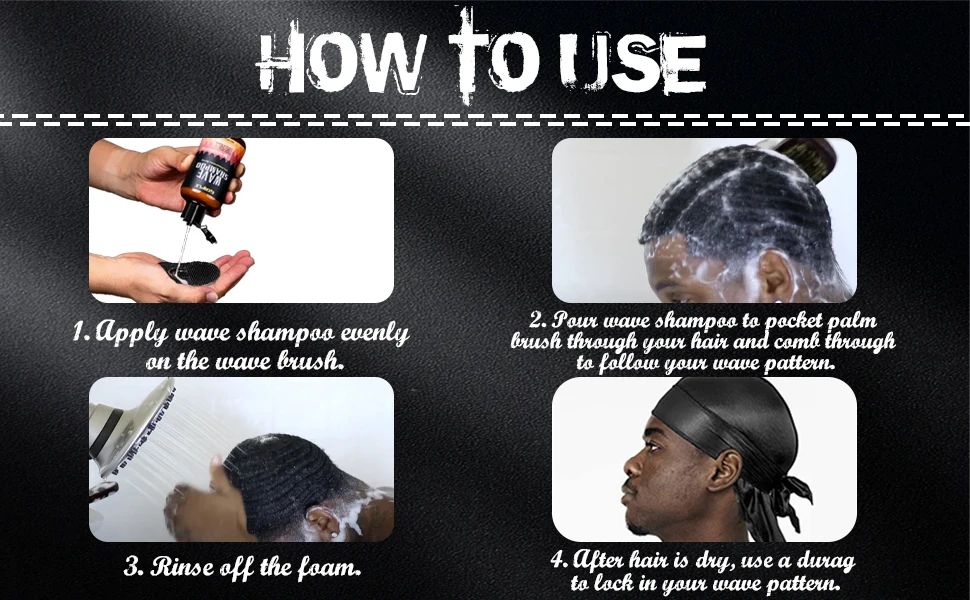 HOW TO USE

WAVE SHAMPOO

1. Apply wave shampoo evenly on the wave brush.

2. Pour wave shampoo to pocket palm brush through your hair and comb through to follow your wave pattern.

3. Rinse off the foam.

4. After hair is dry, use a durag to lock in your wave pattern.