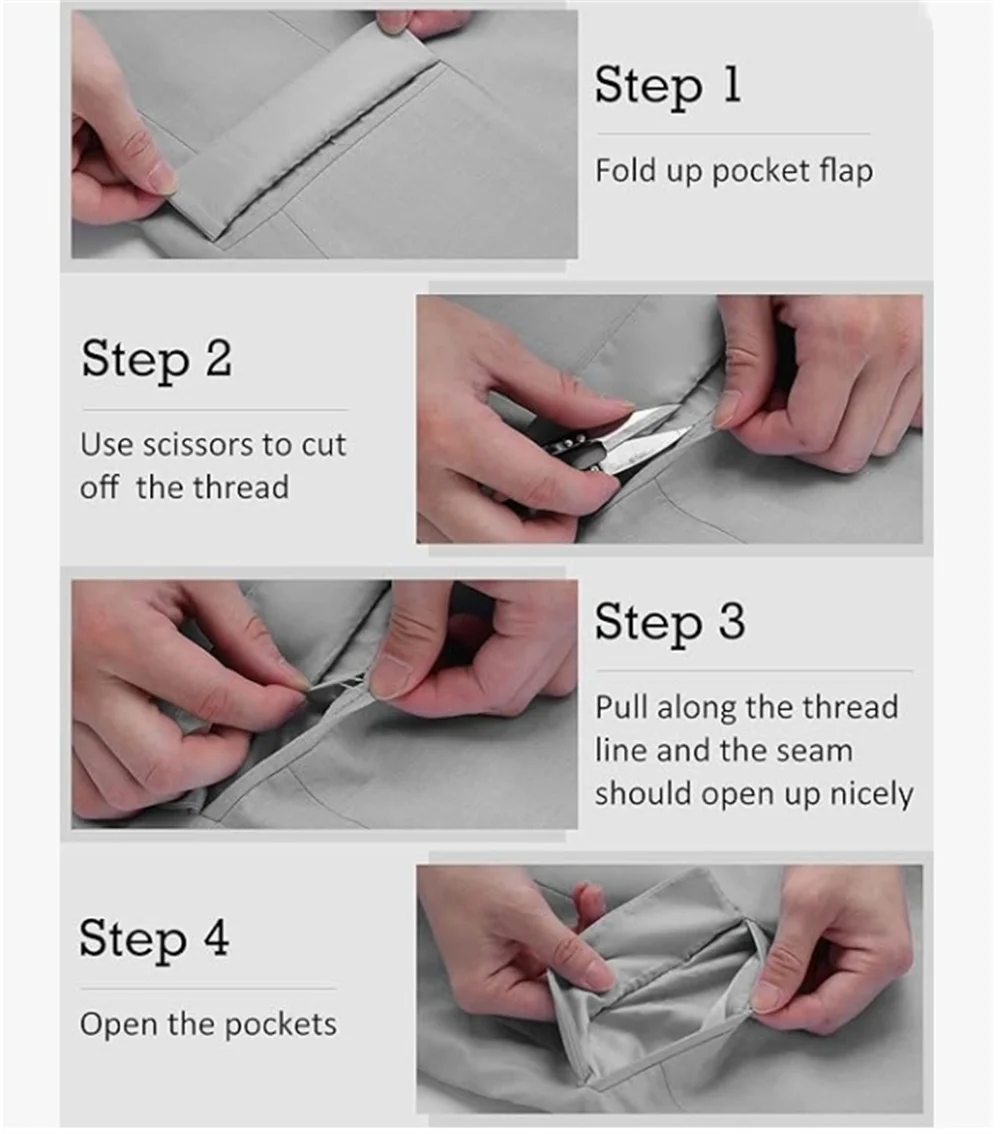 Step 1

Fold up pocket flap

Step 2

Use scissors to cut off the thread

Step 3

Pull along the thread line and the seam should open up nicely

Step 4

Open the pockets