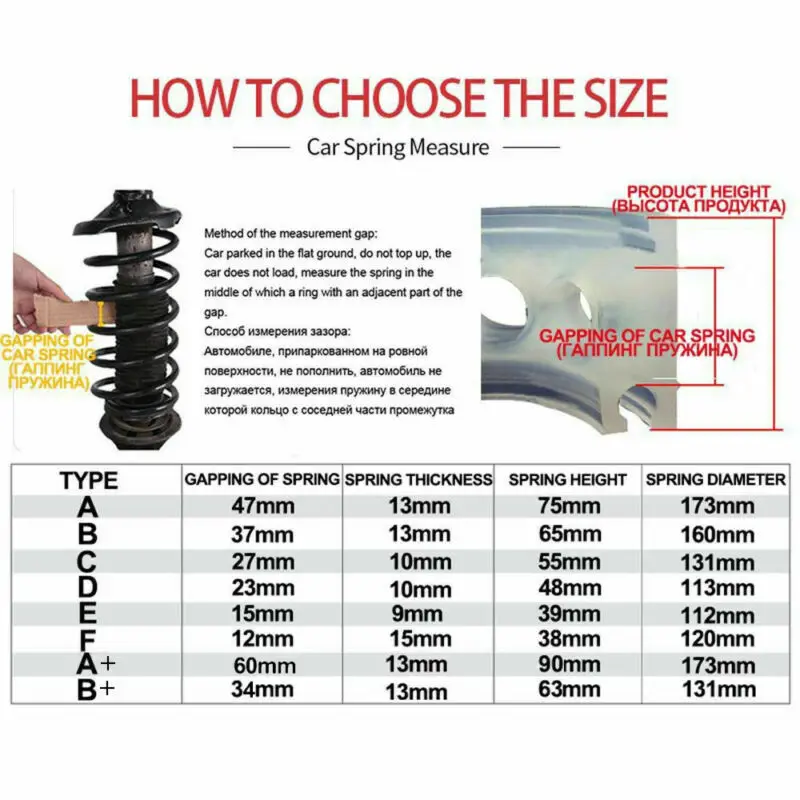 HOW TO CHOOSE THE SIZE

Car Spring Measure

GAPPING OF CAR SPRING (ГАППИНГ ПРУЖИНА)

Method of the measurement gap:
Car parked in the flat ground, do not top up, the car does not load, measure the spring in the middle of which a ring with an adjacent part of the gap.
Способ измерения зазора:
Автомобиле, припаркованном на ровной поверхности, не пополнить, автомобиль не загружается, измерения пружину в середине которой кольцо с соседней части промежутка

PRODUCT HEIGHT (ВЫСОТА ПРОДУКТА)

GAPPING OF CAR SPRING (ГАППИНГ ПРУЖИНА)

| TYPE | GAPPING OF SPRING | SPRING THICKNESS | SPRING HEIGHT | SPRING DIAMETER |
|---|---|---|---|---|
| A | 47mm | 13mm | 75mm | 173mm |
| B | 37mm | 13mm | 65mm | 160mm |
| C | 27mm | 10mm | 55mm | 131mm |
| D | 23mm | 10mm | 48mm | 113mm |
| E | 15mm | 9mm | 39mm | 112mm |
| F | 12mm | 15mm | 38mm | 120mm |
| A+ | 60mm | 13mm | 90mm | 173mm |
| B+ | 34mm | 13mm | 63mm | 131mm |